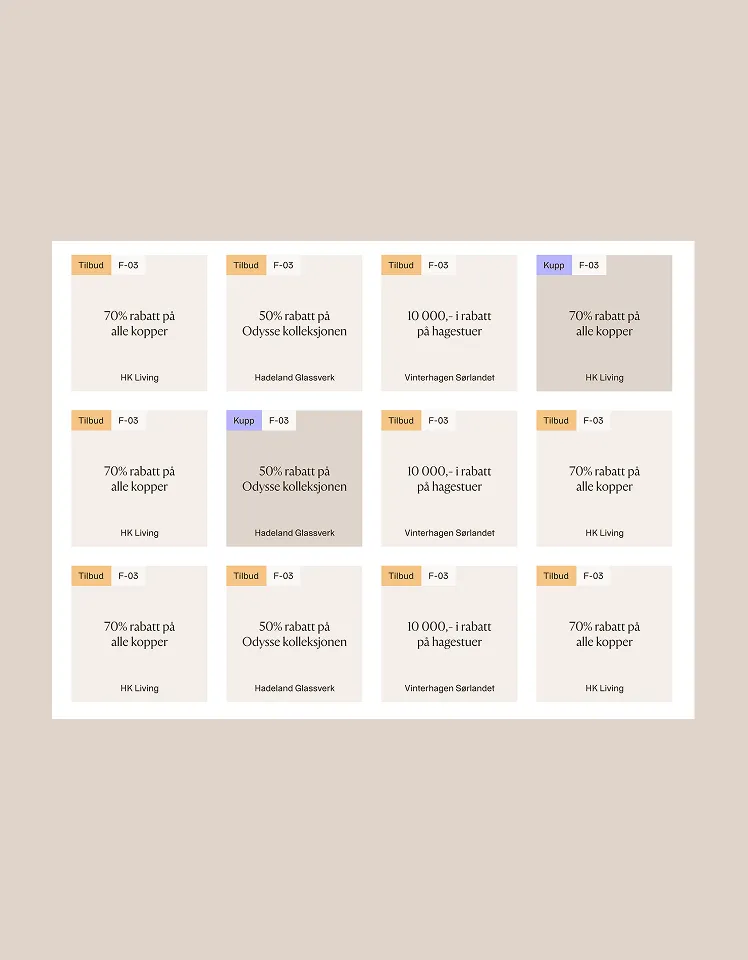 Tilbud F-03

70% rabatt på alle kopper

HK Living

Tilbud F-03

50% rabatt på Odysse kolleksjonen

Hadeland Glassverk

Tilbud F-03

10 000,- i rabatt på hagestuer

Vinterhagen Sørlandet

Kupp F-03

70% rabatt på alle kopper

HK Living

Tilbud F-03

70% rabatt på alle kopper

HK Living

Kupp F-03

50% rabatt på Odysse kolleksjonen

Hadeland Glassverk

Tilbud F-03

10 000,- i rabatt på hagestuer

Vinterhagen Sørlandet

Tilbud F-03

70% rabatt på alle kopper

HK Living

Tilbud F-03

70% rabatt på alle kopper

HK Living

Tilbud F-03

50% rabatt på Odysse kolleksjonen

Hadeland Glassverk

Tilbud F-03

10 000,- i rabatt på hagestuer

Vinterhagen Sørlandet

Tilbud F-03

70% rabatt på alle kopper

HK Living