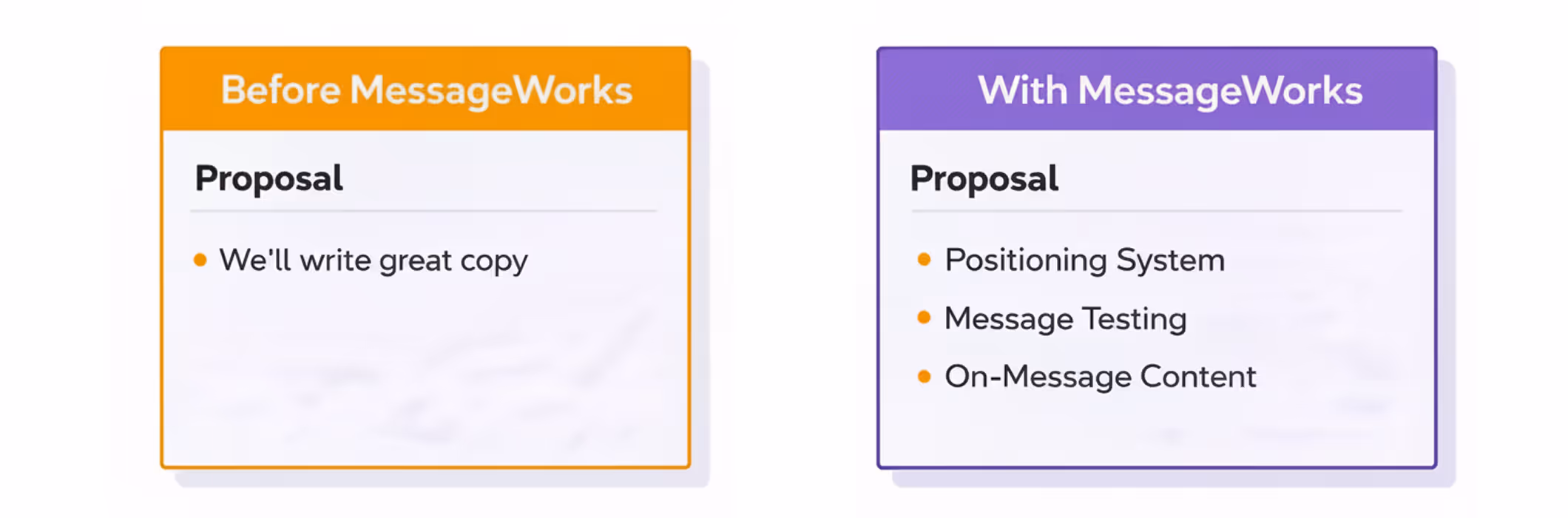 Before MessageWorks

Proposal

• We'll write great copy

With MessageWorks

Proposal

• Positioning System
• Message Testing
• On-Message Content