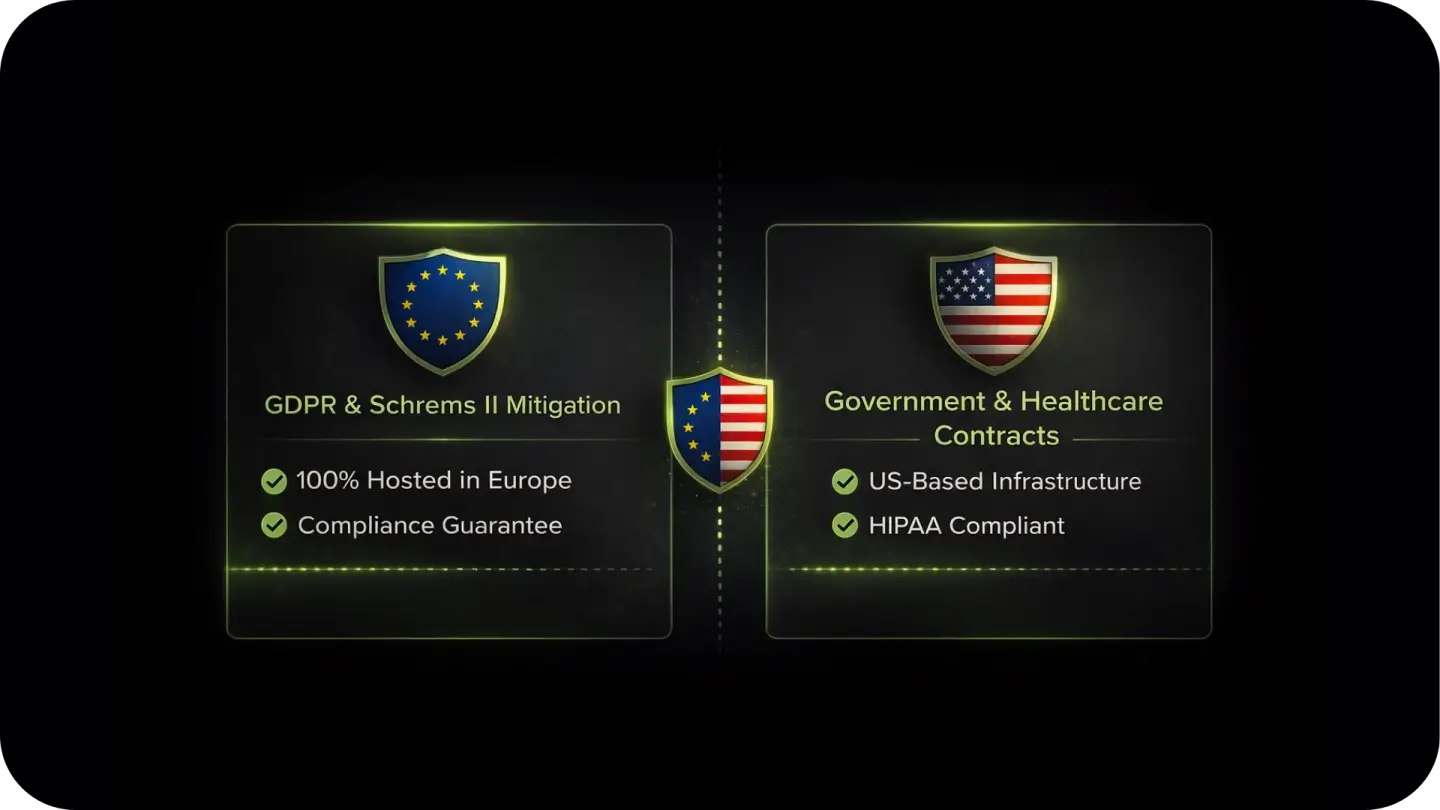 GDPR & Schrems II Mitigation

100% Hosted in Europe

Compliance Guarantee

Government & Healthcare Contracts

US-Based Infrastructure

HIPAA Compliant