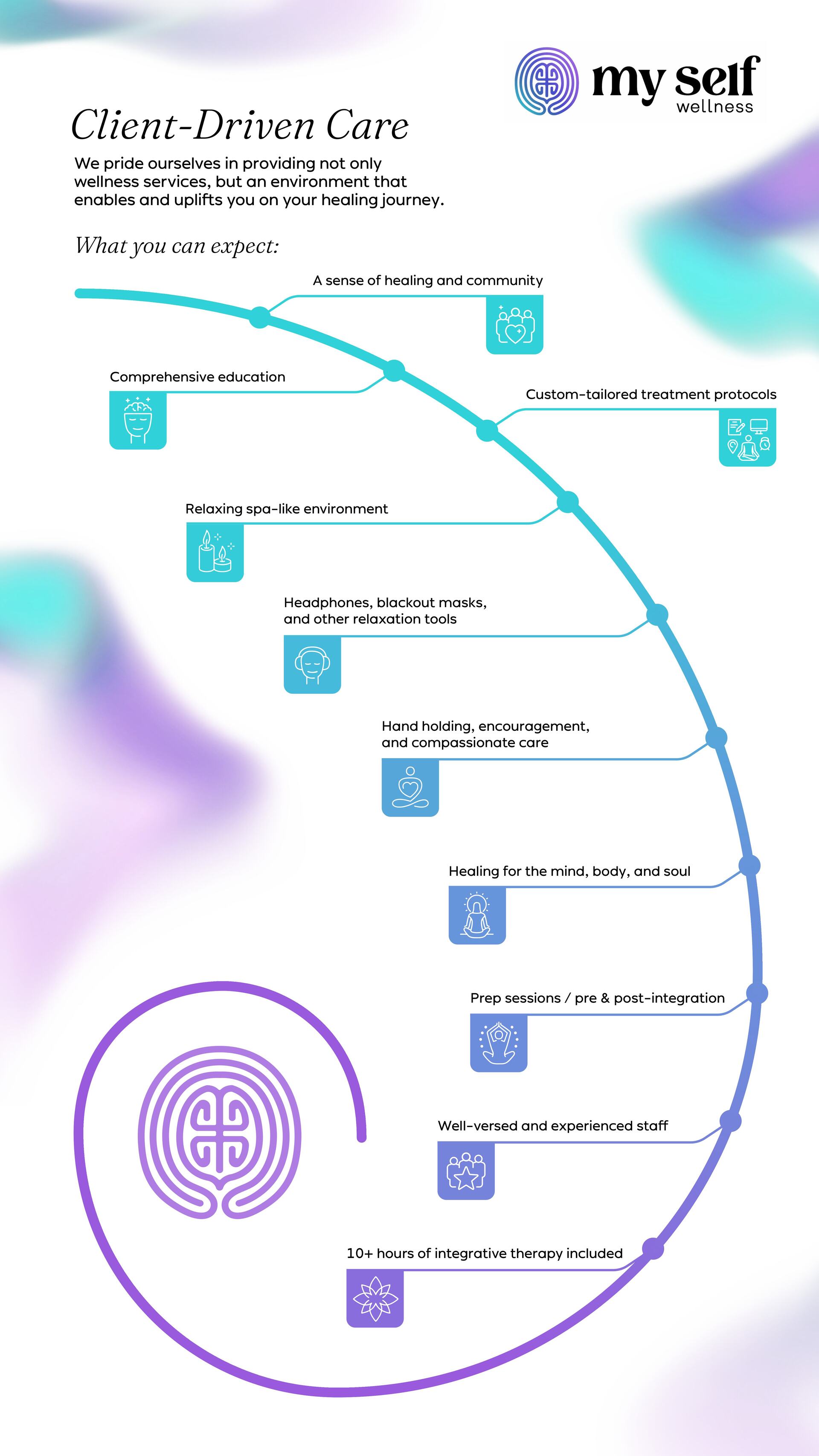 my self
wellness

Client-Driven Care

We pride ourselves in providing not only wellness services, but an environment that enables and uplifts you on your healing journey.

What you can expect:

A sense of healing and community

Comprehensive education

Custom-tailored treatment protocols

Relaxing spa-like environment

Headphones, blackout masks, and other relaxation tools

Hand holding, encouragement, and compassionate care

Healing for the mind, body, and soul

Prep sessions / pre & post-integration

Well-versed and experienced staff

10+ hours of integrative therapy included