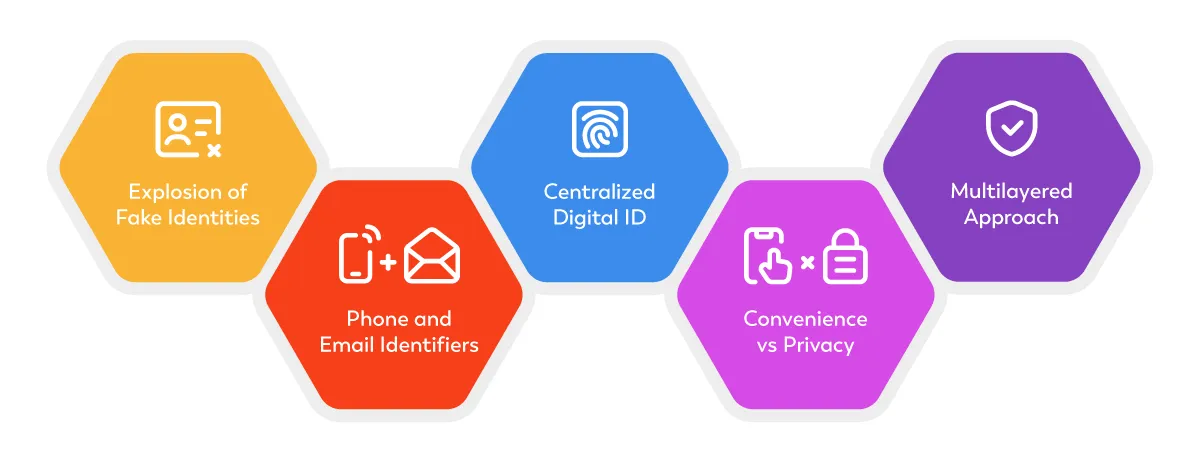 Explosion of Fake Identities

Phone and Email Identifiers

Centralized Digital ID

Convenience vs Privacy

Multilayered Approach