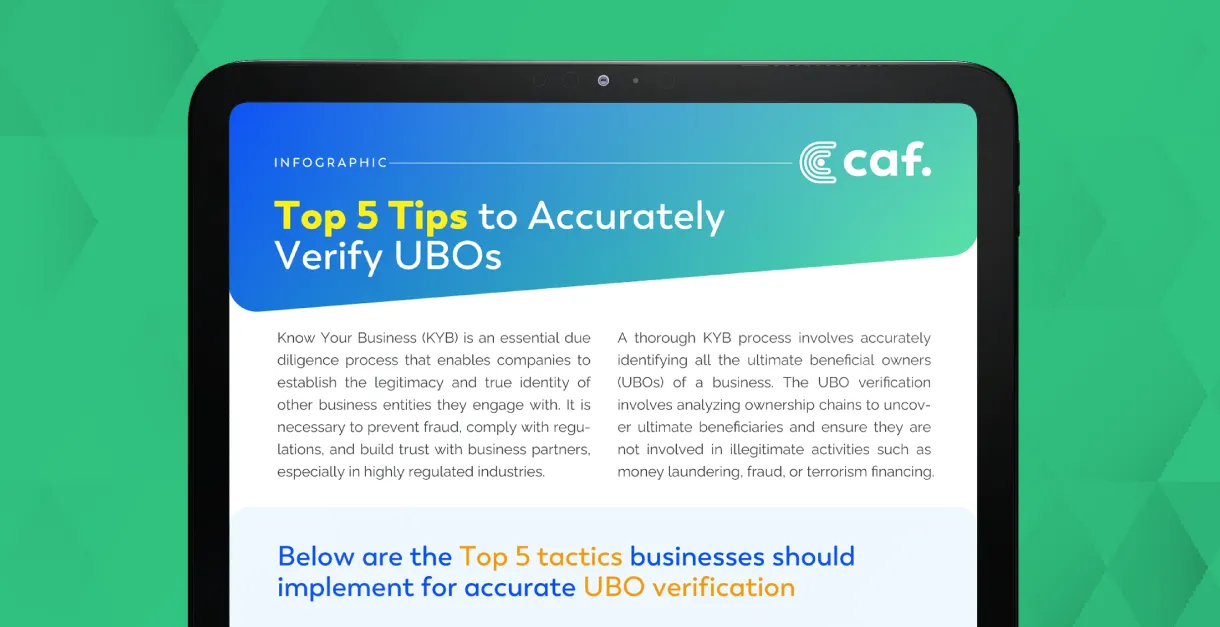 INFOGRAPHIC

caf.

Top 5 Tips to Accurately Verify UBOs

Know Your Business (KYB) is an essential due diligence process that enables companies to establish the legitimacy and true identity of other business entities they engage with. It is necessary to prevent fraud, comply with regulations, and build trust with business partners, especially in highly regulated industries.

A thorough KYB process involves accurately identifying all the ultimate beneficial owners (UBOs) of a business. The UBO verification involves analyzing ownership chains to uncover ultimate beneficiaries and ensure they are not involved in illegitimate activities such as money laundering, fraud, or terrorism financing.

Below are the Top 5 tactics businesses should implement for accurate UBO verification