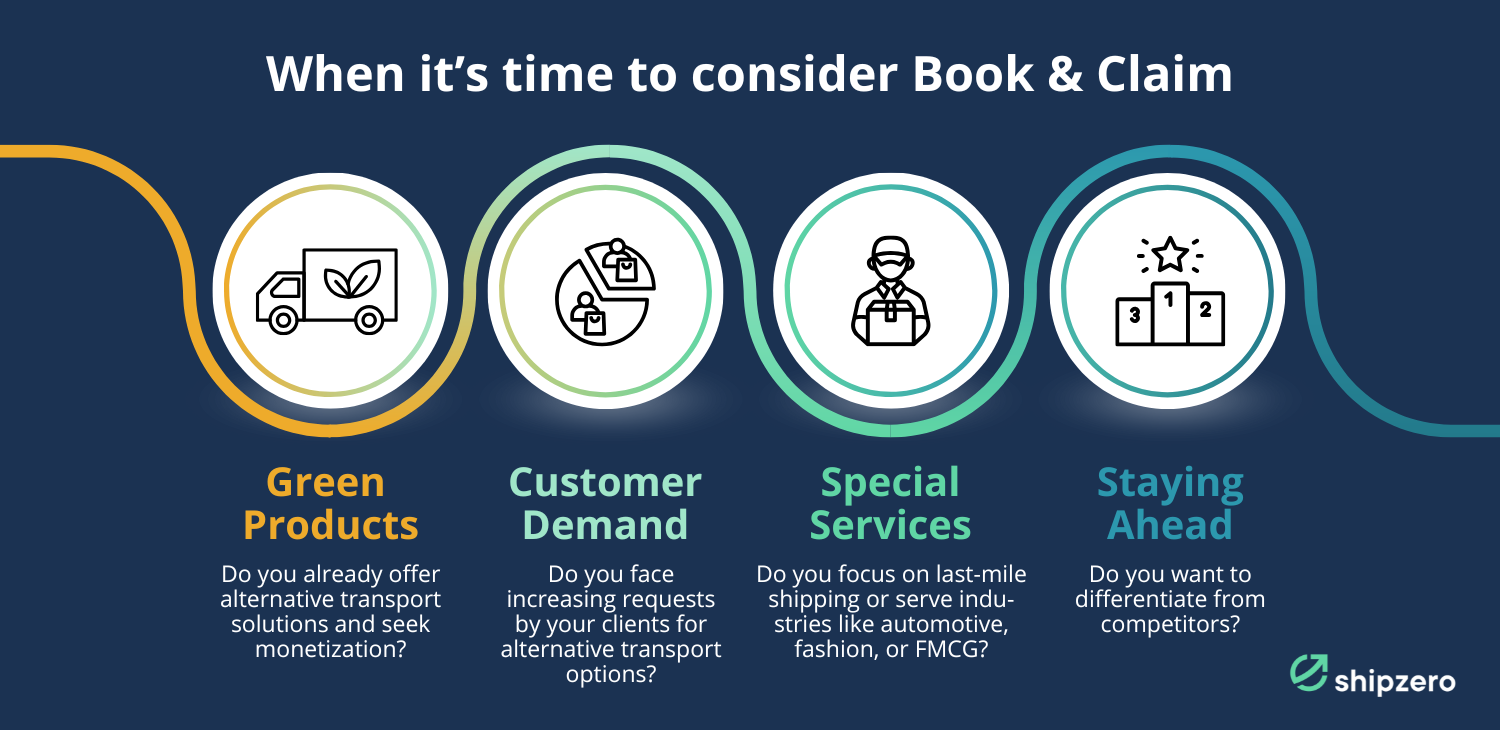 When it's time to consider Book & Claim

3

1

2

Green Products

Do you already offer alternative transport solutions and seek monetization?

Customer Demand

Do you face increasing requests by your clients for alternative transport options?

Special Services

Do you focus on last-mile shipping or serve industries like automotive, fashion, or FMCG?

Staying Ahead

Do you want to differentiate from competitors?

shipzero