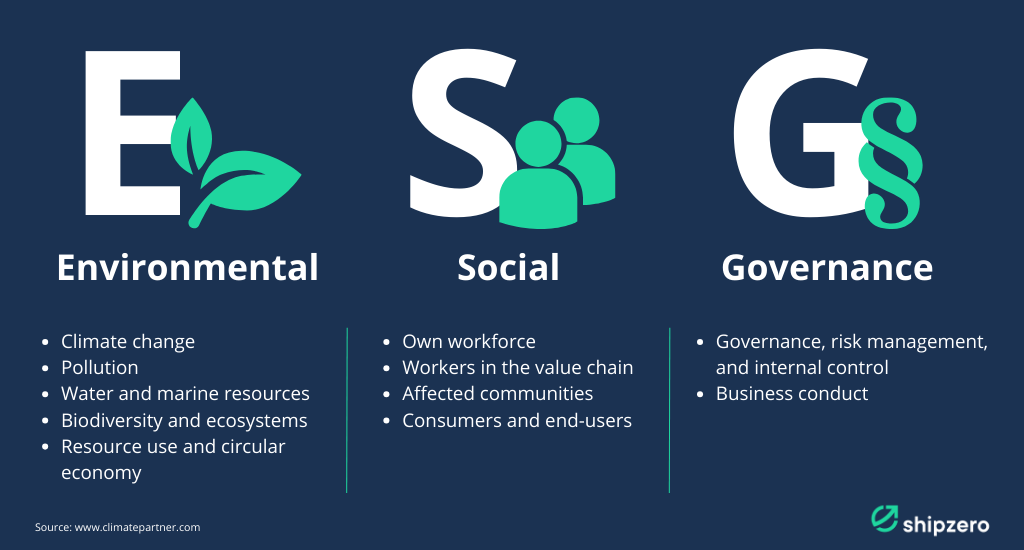 E

Environmental

- Climate change
- Pollution
- Water and marine resources
- Biodiversity and ecosystems
- Resource use and circular economy

S

Social

- Own workforce
- Workers in the value chain
- Affected communities
- Consumers and end-users

G§

Governance

- Governance, risk management, and internal control
- Business conduct

Source: www.climatepartner.com

shipzero