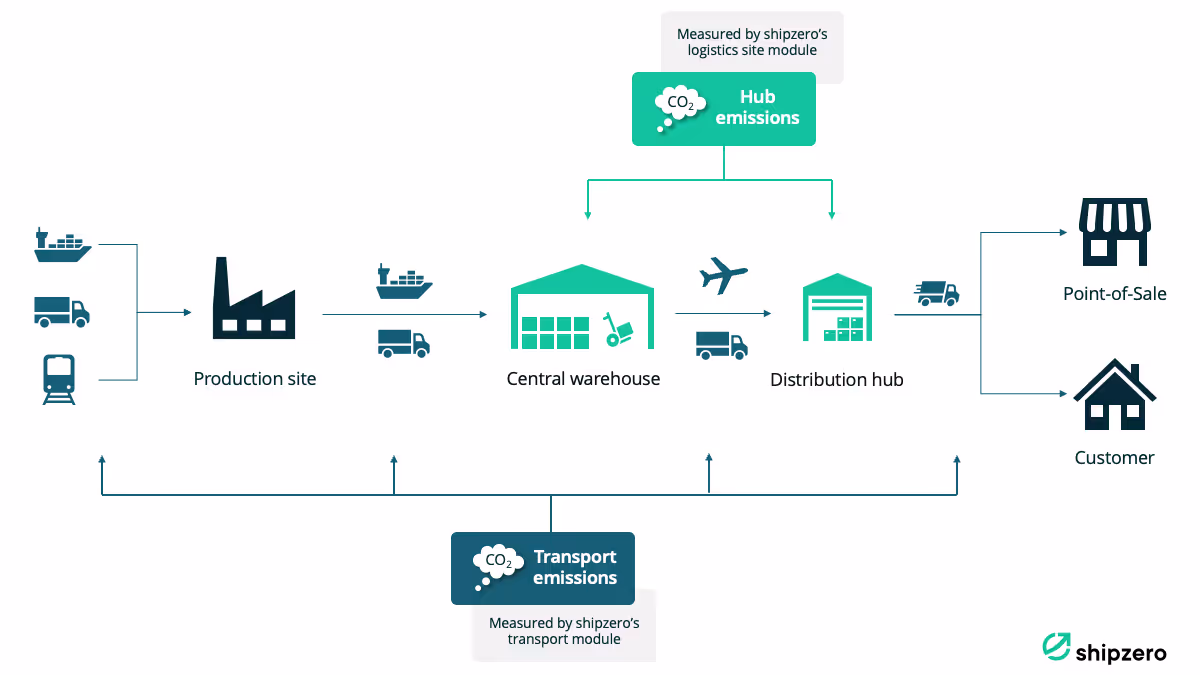 Measured by shipzero's logistics site module

$CO_2$ Hub emissions

Production site

Central warehouse

Distribution hub

Point-of-Sale

Customer

$CO_2$ Transport emissions

Measured by shipzero's transport module

shipzero