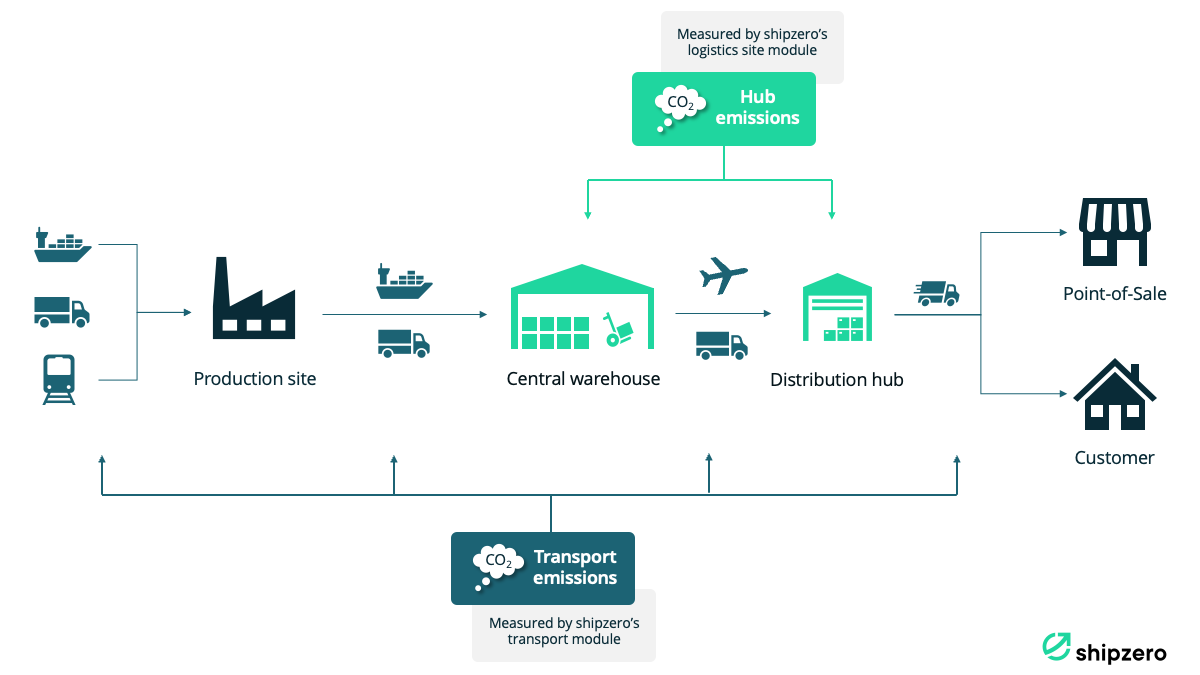 Measured by shipzero's logistics site module

$CO_2$ Hub emissions

Production site

Central warehouse

Distribution hub

Point-of-Sale

Customer

$CO_2$ Transport emissions

Measured by shipzero's transport module

shipzero