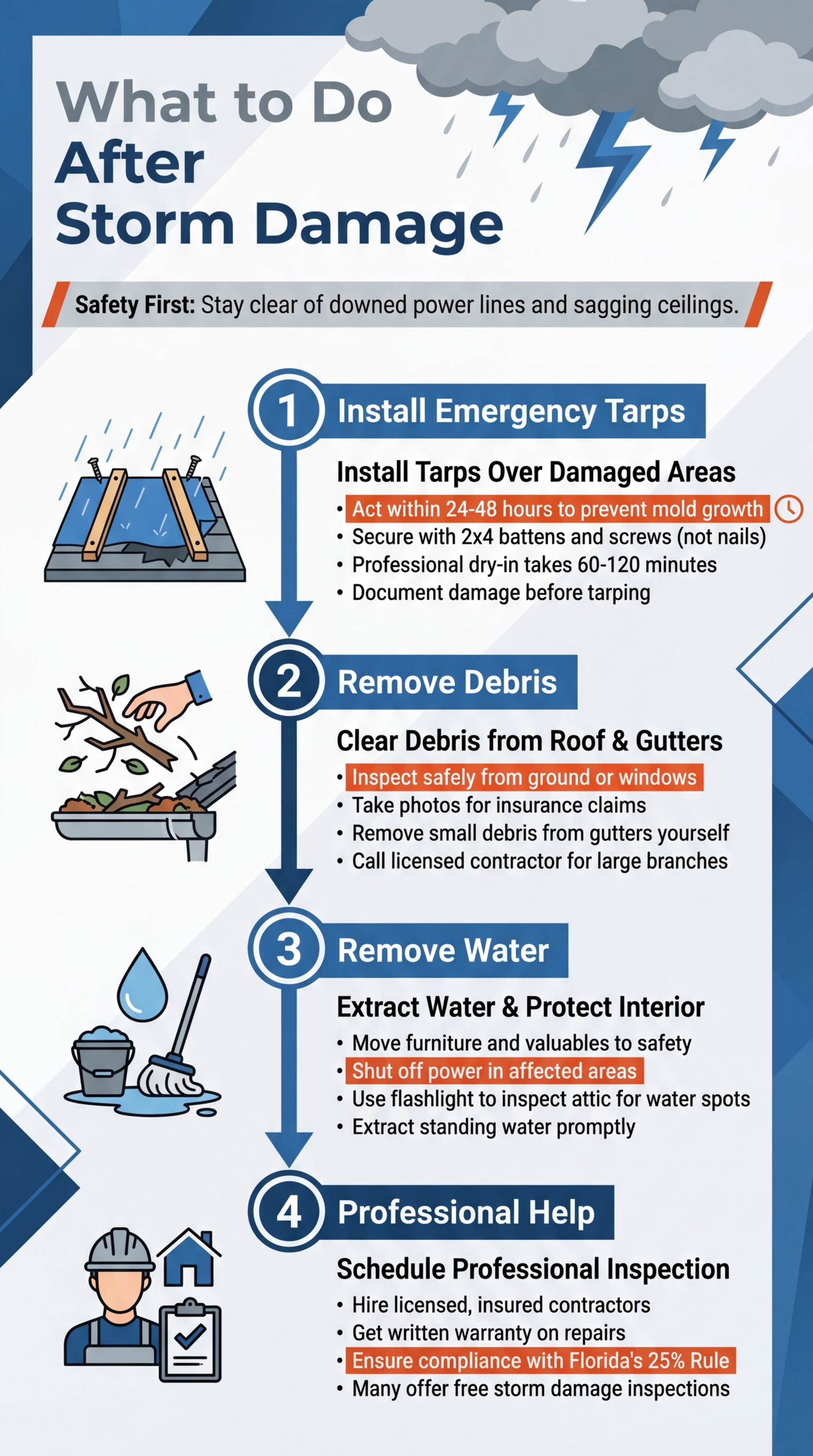 What to Do After Storm Damage

Safety First: Stay clear of downed power lines and sagging ceilings.

1 Install Emergency Tarps

Install Tarps Over Damaged Areas
• Act within 24-48 hours to prevent mold growth
• Secure with 2x4 battens and screws (not nails)
• Professional dry-in takes 60-120 minutes
• Document damage before tarping

2 Remove Debris

Clear Debris from Roof & Gutters
• Inspect safely from ground or windows
• Take photos for insurance claims
• Remove small debris from gutters yourself
• Call licensed contractor for large branches

3 Remove Water

Extract Water & Protect Interior
• Move furniture and valuables to safety
• Shut off power in affected areas
• Use flashlight to inspect attic for water spots
• Extract standing water promptly

4 Professional Help

Schedule Professional Inspection
• Hire licensed, insured contractors
• Get written warranty on repairs
• Ensure compliance with Florida's 25% Rule
• Many offer free storm damage inspections