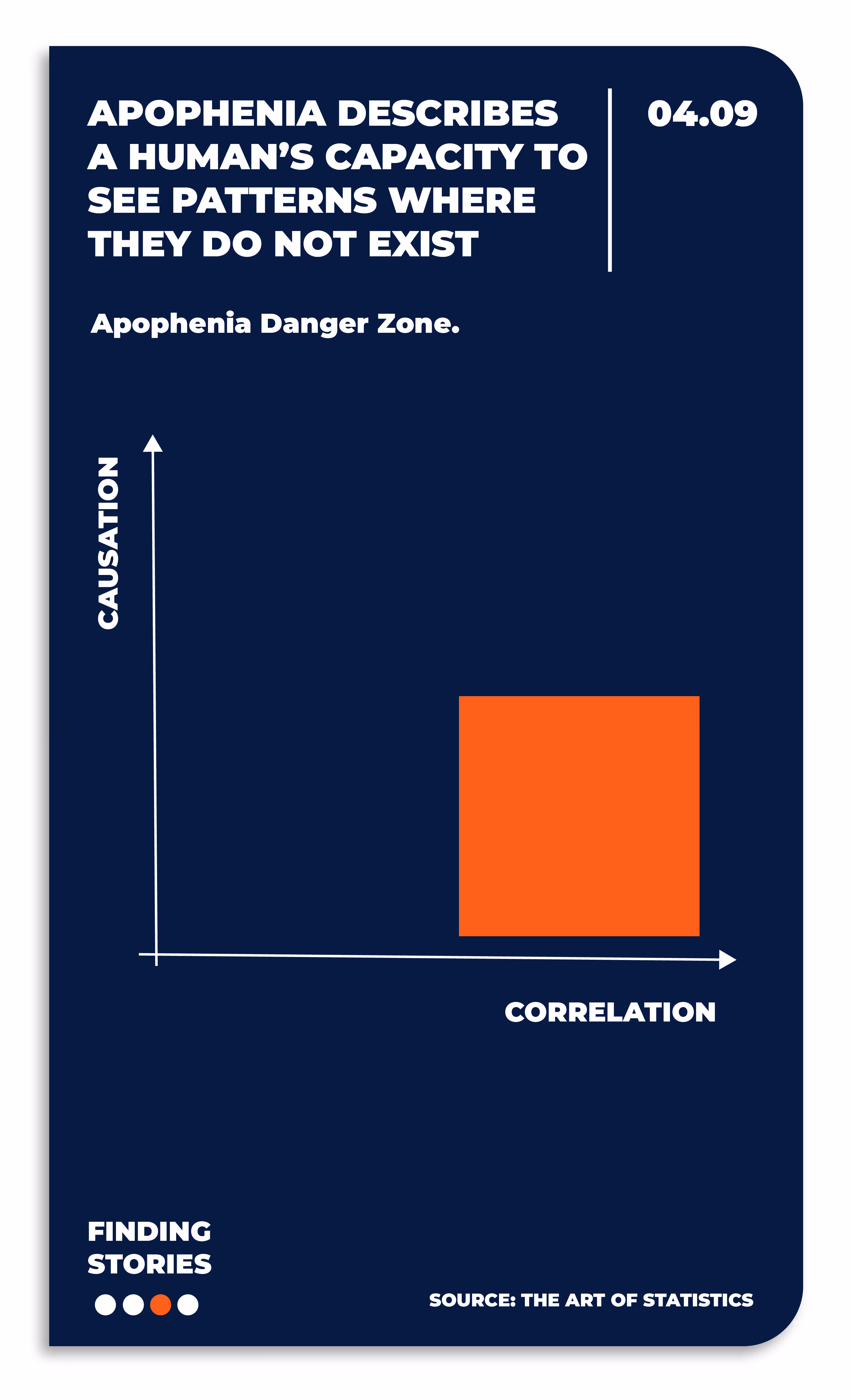 APOPHENIA DESCRIBES A HUMAN'S CAPACITY TO SEE PATTERNS WHERE THEY DO NOT EXIST

04.09

Apophenia Danger Zone.

CAUSATION

CORRELATION

FINDING STORIES

SOURCE: THE ART OF STATISTICS