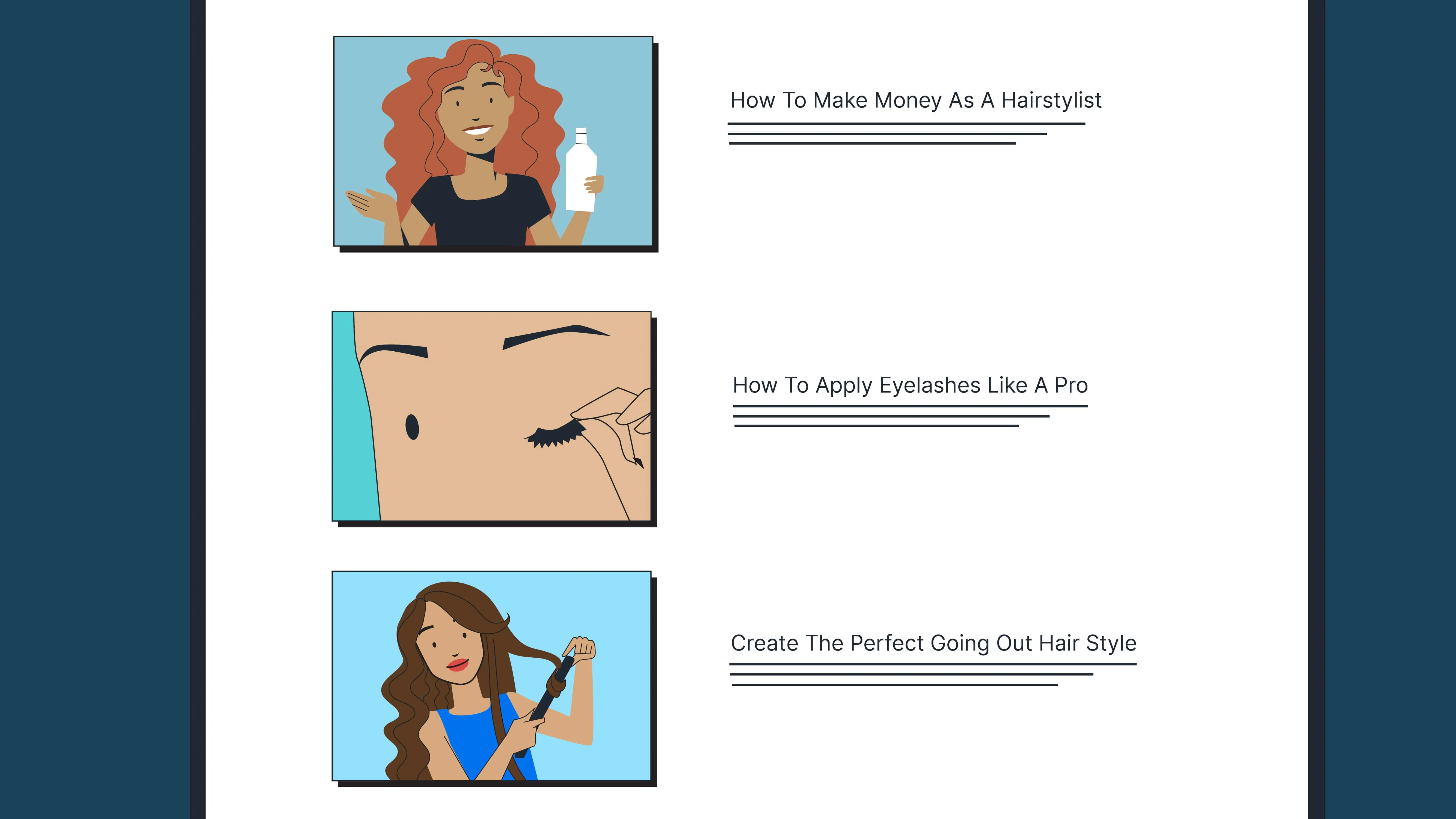 How To Make Money As A Hairstylist

How To Apply Eyelashes Like A Pro

Create The Perfect Going Out Hair Style