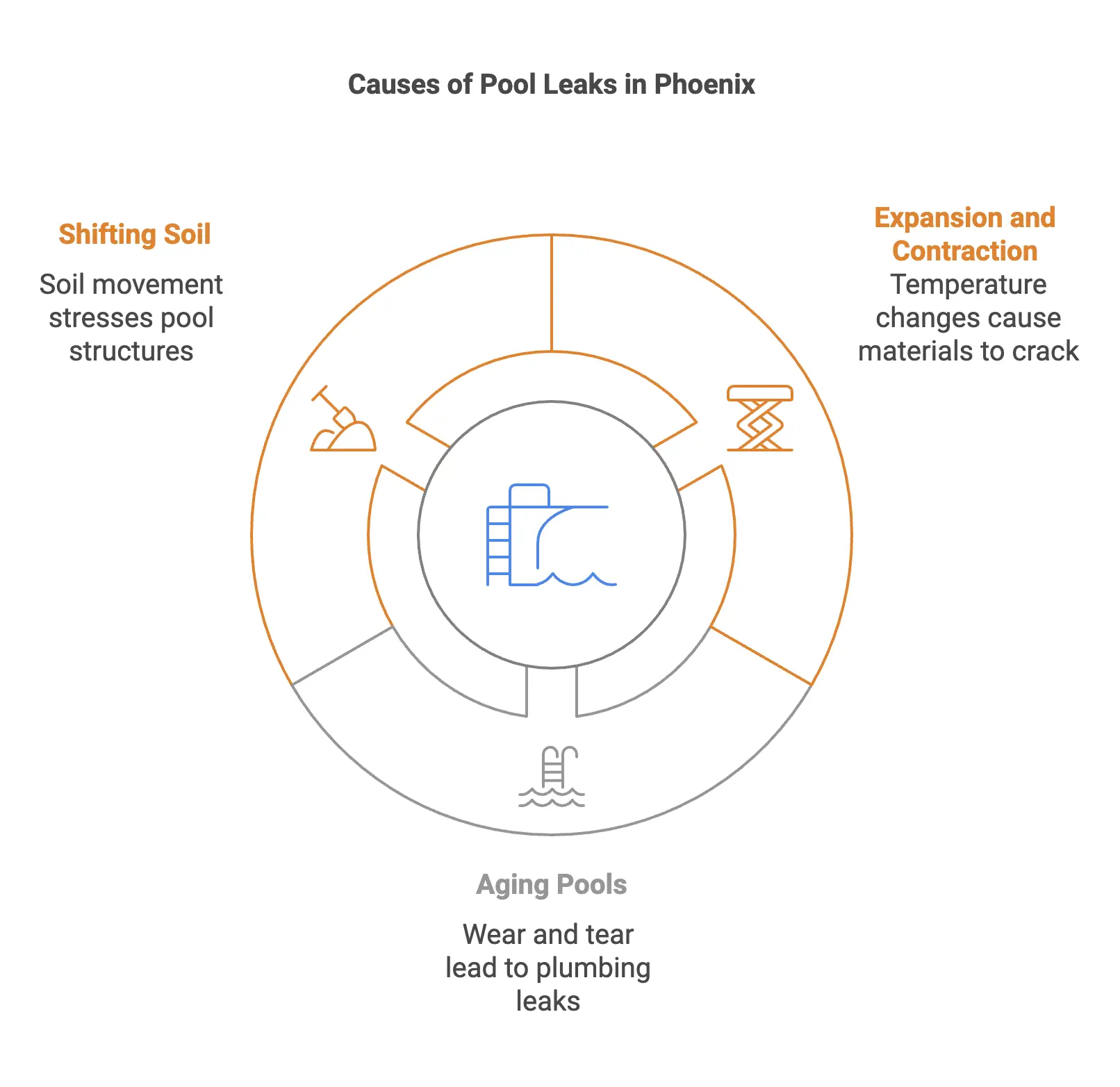 Causes of Pool Leaks in Phoenix

Shifting Soil

Soil movement stresses pool structures

Expansion and Contraction

Temperature changes cause materials to crack

Aging Pools

Wear and tear lead to plumbing leaks