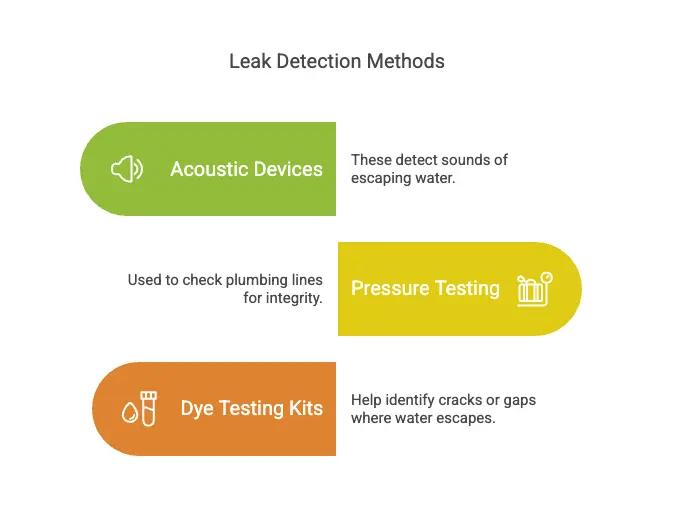 Leak Detection Methods

Acoustic Devices

These detect sounds of escaping water.

Used to check plumbing lines for integrity.

Pressure Testing

Dye Testing Kits

Help identify cracks or gaps where water escapes.