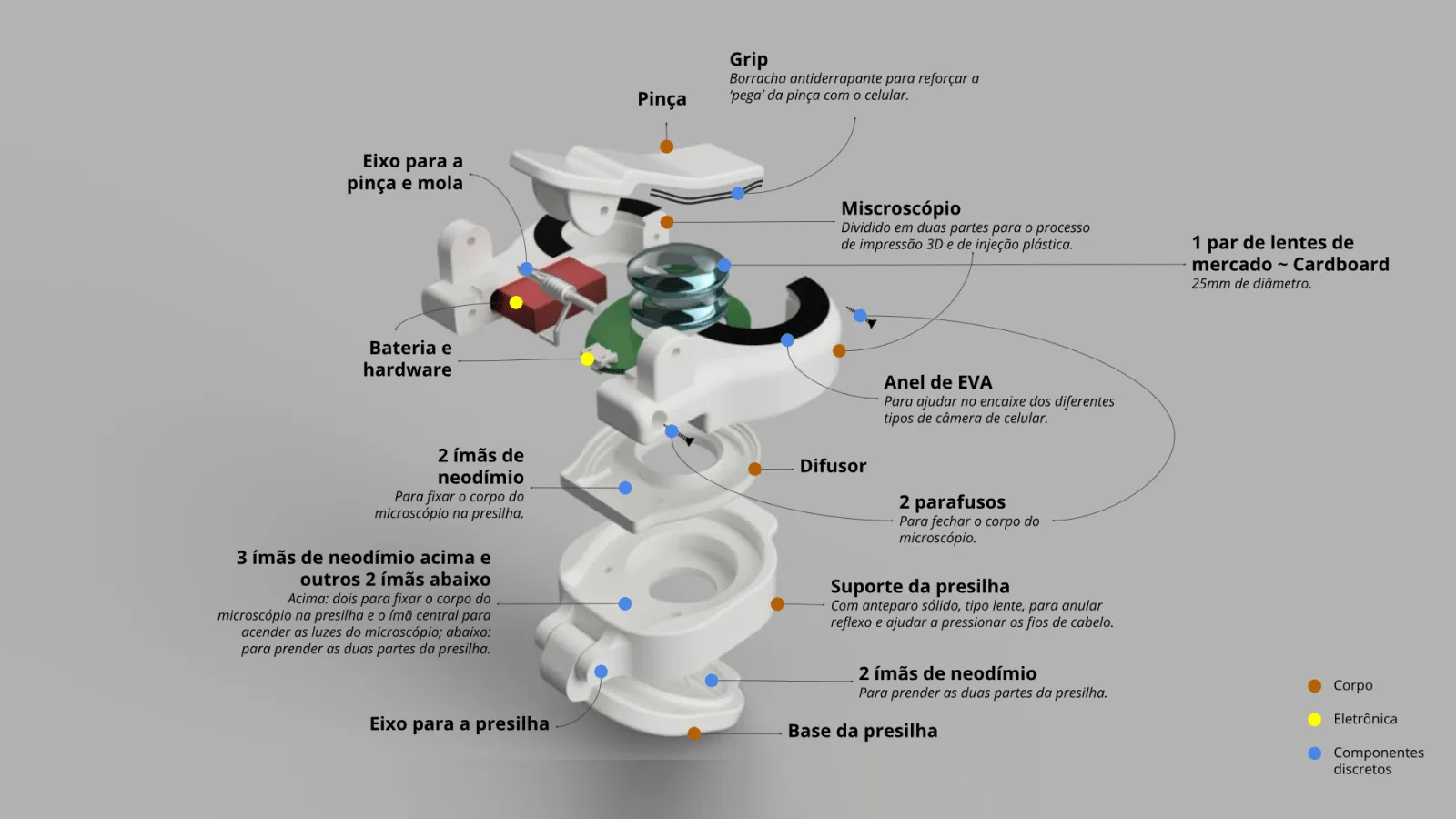 Grip
Borracha antiderrapante para reforçar a 'pega' da pinça com o celular.

Pinça

Eixo para a pinça e mola

Miscroscópio
Dividido em duas partes para o processo de impressão 3D e de injeção plástica.

1 par de lentes de mercado ~ Cardboard
25mm de diâmetro.

Bateria e hardware

Anel de EVA
Para ajudar no encaixe dos diferentes tipos de câmera de celular.

2 ímãs de neodímio
Para fixar o corpo do microscópio na presilha.

Difusor

2 parafusos
Para fechar o corpo do microscópio.

3 ímãs de neodímio acima e outros 2 ímãs abaixo
Acima: dois para fixar o corpo do microscópio na presilha e o ímã central para acender as luzes do microscópio; abaixo: para prender as duas partes da presilha.

Suporte da presilha
Com anteparo sólido, tipo lente, para anular reflexo e ajudar a pressionar os fios de cabelo.

2 ímãs de neodímio
Para prender as duas partes da presilha.

Eixo para a presilha

Base da presilha

Corpo
Eletrônica
Componentes discretos