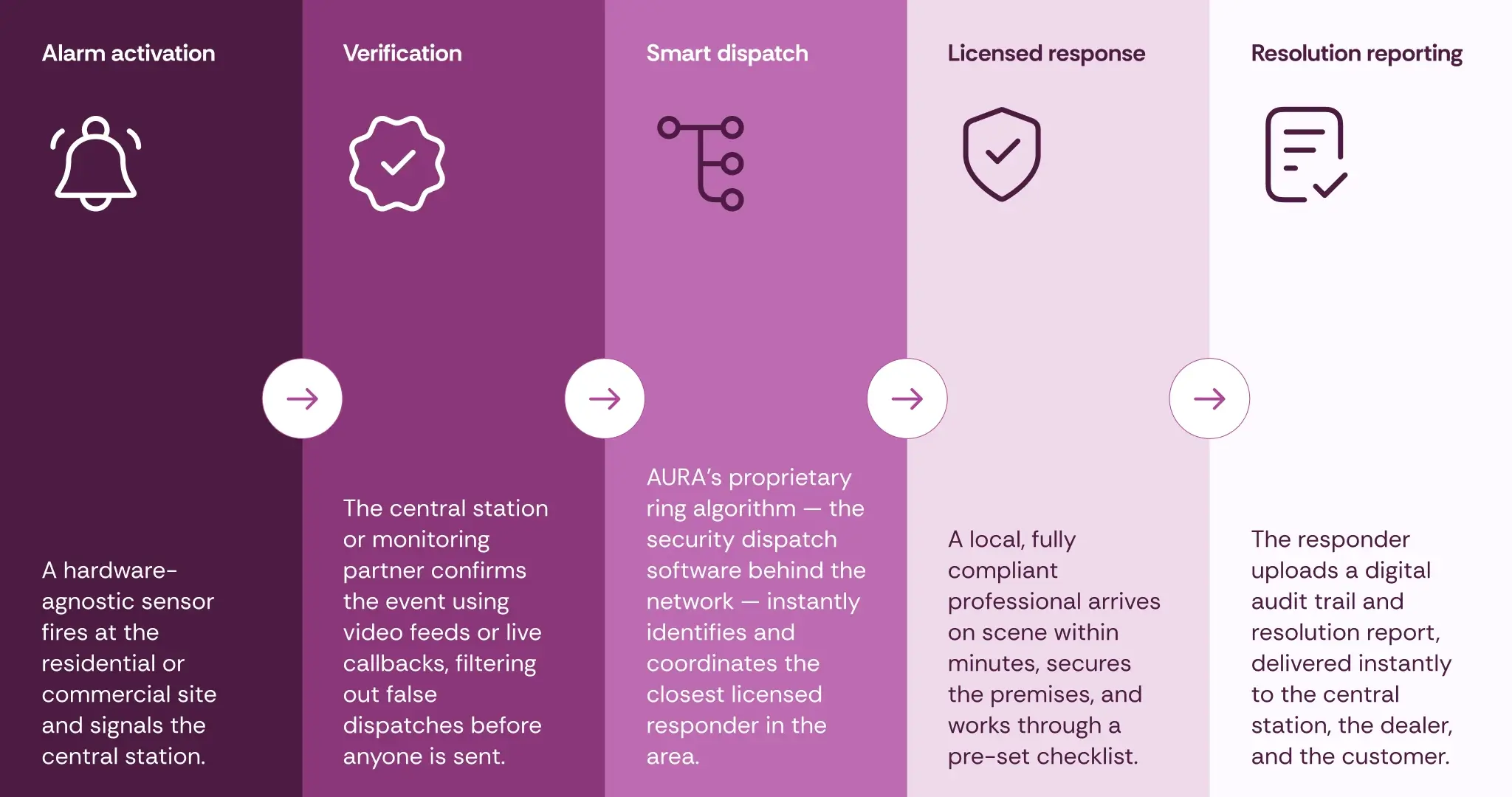 Alarm activation

A hardware-agnostic sensor fires at the residential or commercial site and signals the central station.

Verification

The central station or monitoring partner confirms the event using video feeds or live callbacks, filtering out false dispatches before anyone is sent.

Smart dispatch

AURA's proprietary ring algorithm — the security dispatch software behind the network — instantly identifies and coordinates the closest licensed responder in the area.

Licensed response

A local, fully compliant professional arrives on scene within minutes, secures the premises, and works through a pre-set checklist.

Resolution reporting

The responder uploads a digital audit trail and resolution report, delivered instantly to the central station, the dealer, and the customer.