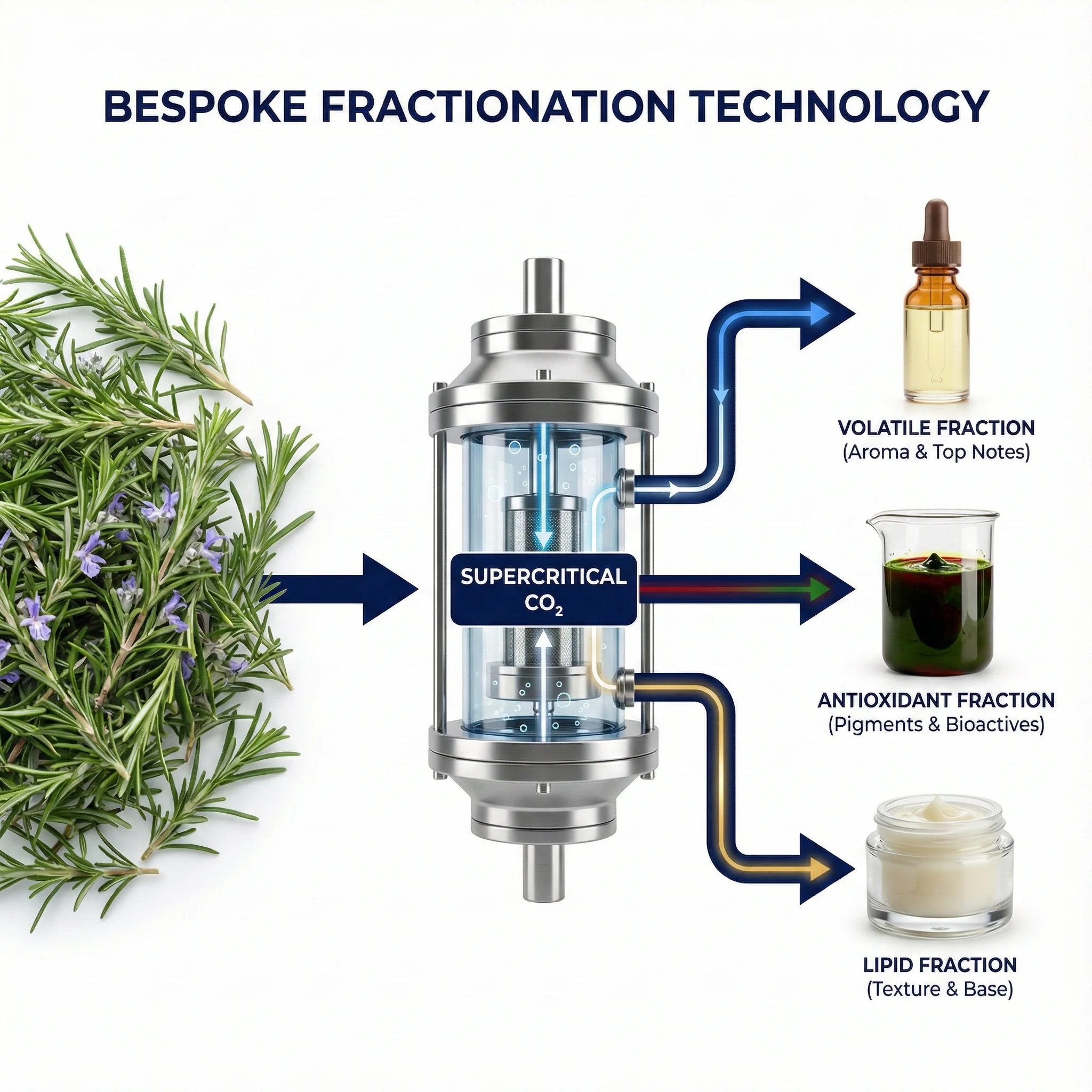 BESPOKE FRACTIONATION TECHNOLOGY

SUPERCRITICAL $CO_2$

VOLATILE FRACTION
(Aroma & Top Notes)

ANTIOXIDANT FRACTION
(Pigments & Bioactives)

LIPID FRACTION
(Texture & Base)