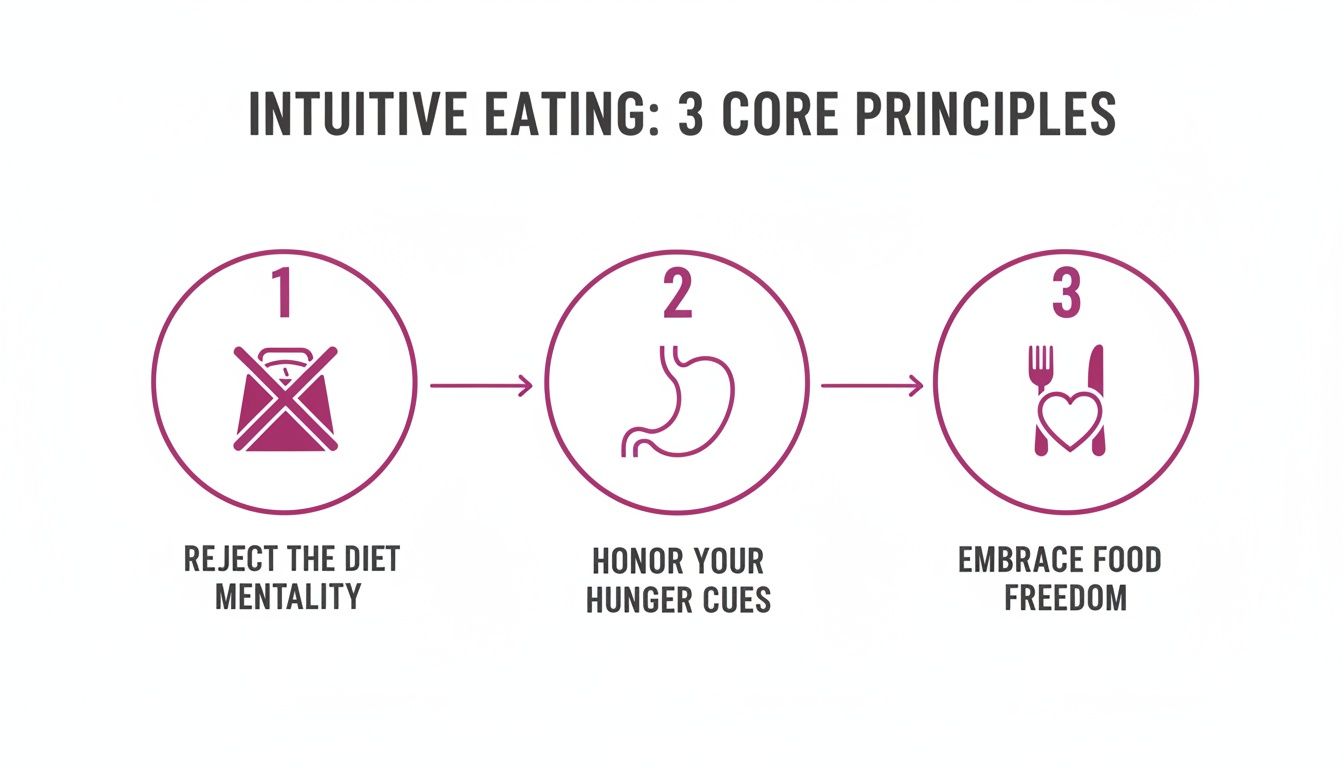 INTUITIVE EATING: 3 CORE PRINCIPLES

1

REJECT THE DIET MENTALITY

2

HONOR YOUR HUNGER CUES

3

EMBRACE FOOD FREEDOM