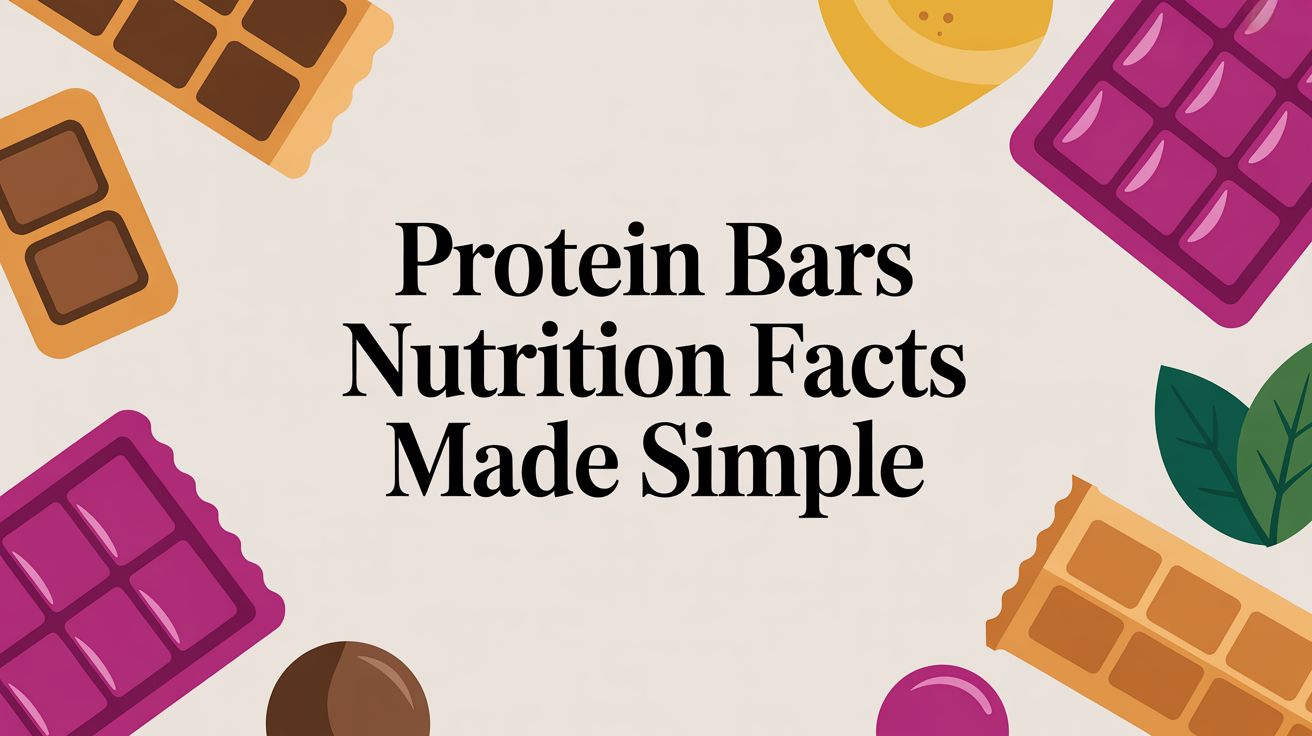 Protein Bars Nutrition Facts Made Simple