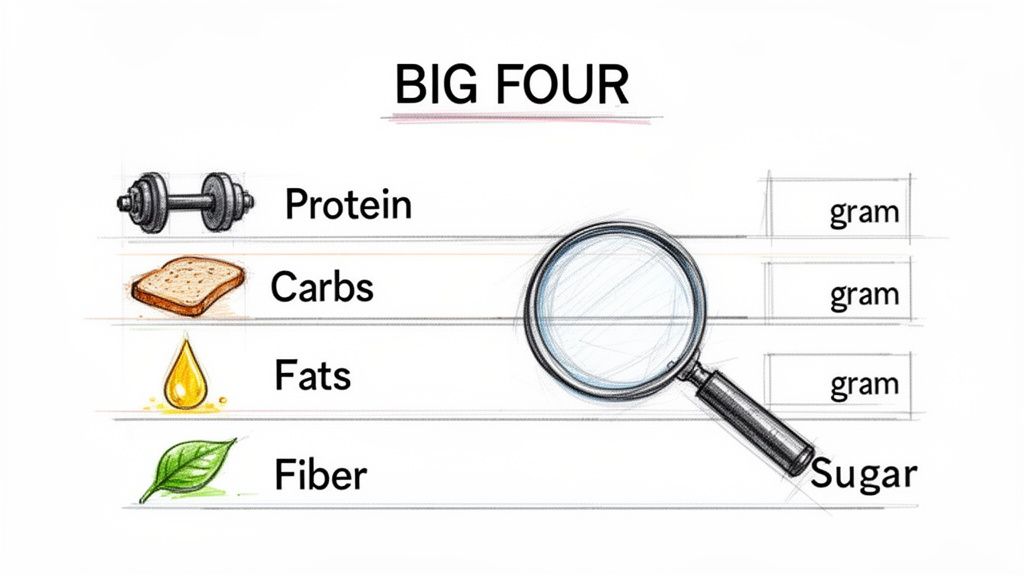 BIG FOUR

Protein gram

Carbs gram

Fats gram

Fiber Sugar