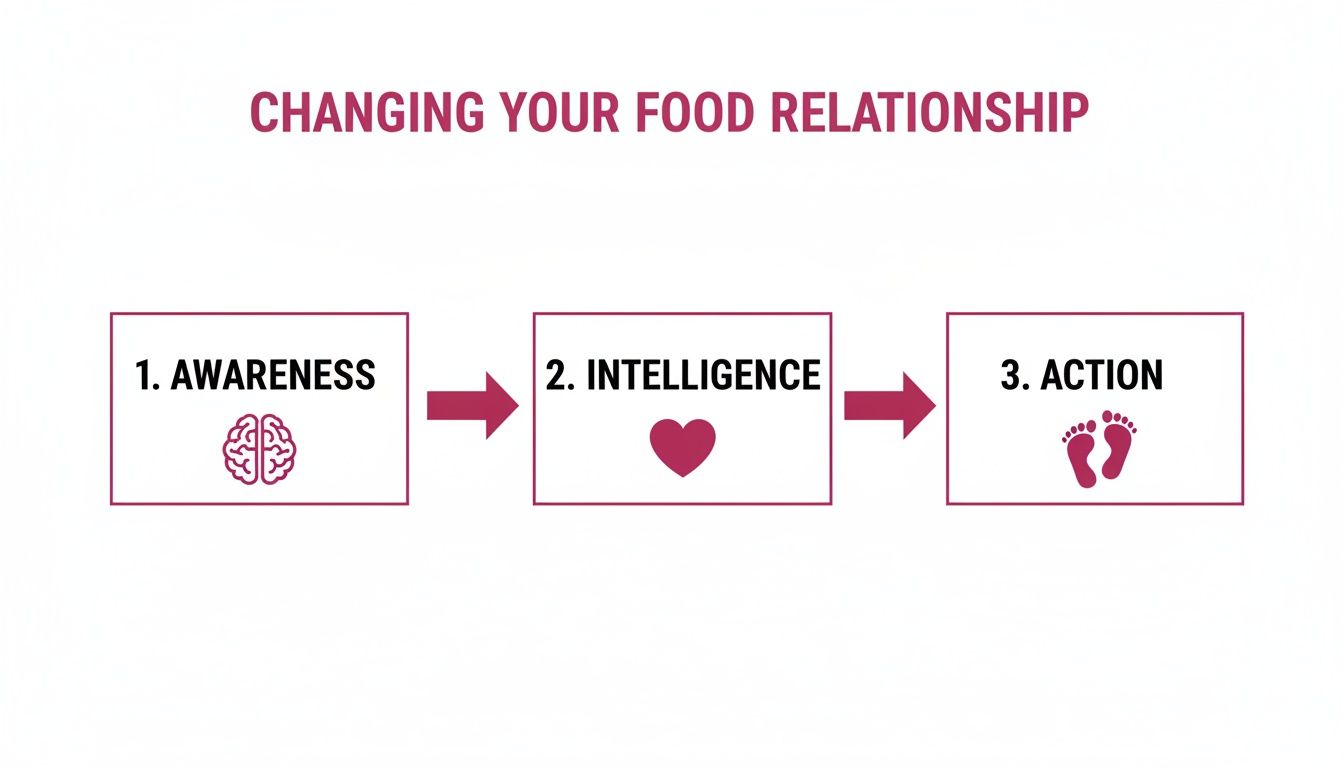 CHANGING YOUR FOOD RELATIONSHIP

1. AWARENESS

2. INTELLIGENCE

3. ACTION