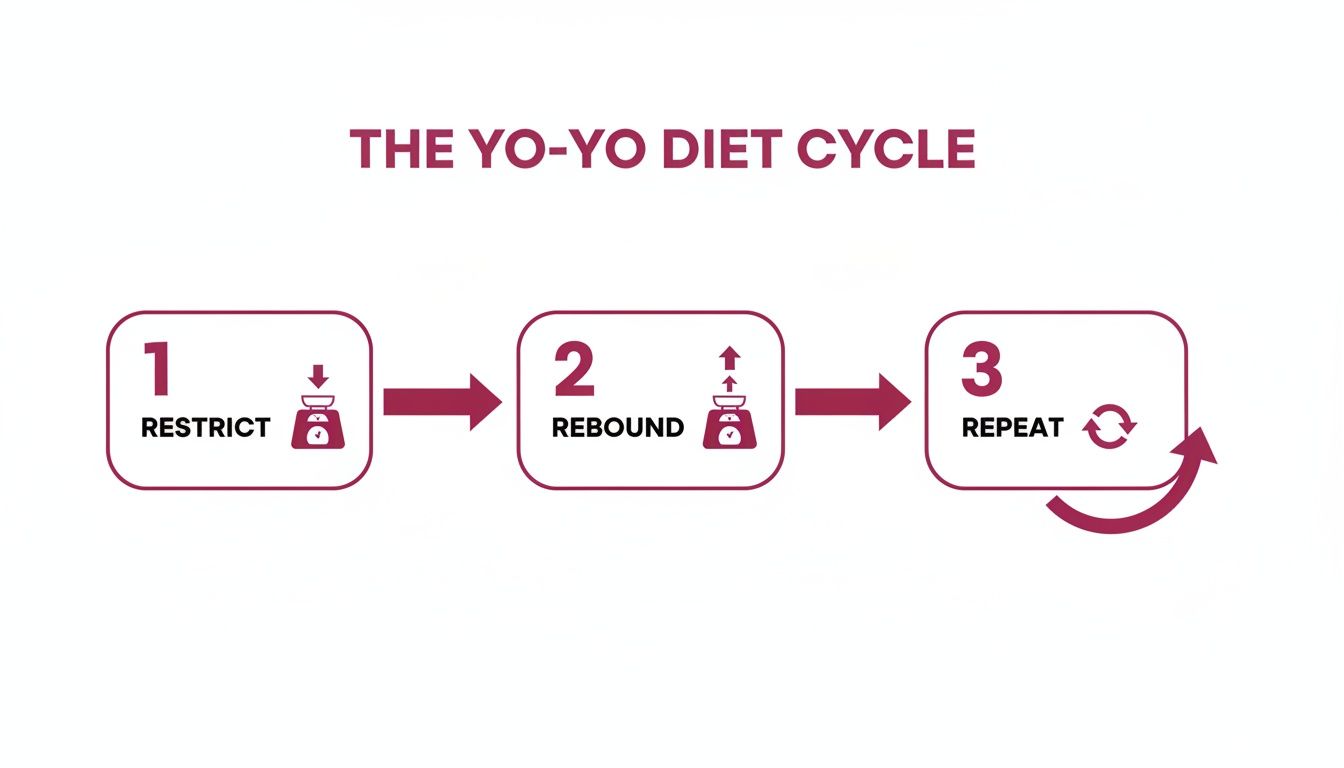 THE YO-YO DIET CYCLE

1
RESTRICT

2
REBOUND

3
REPEAT