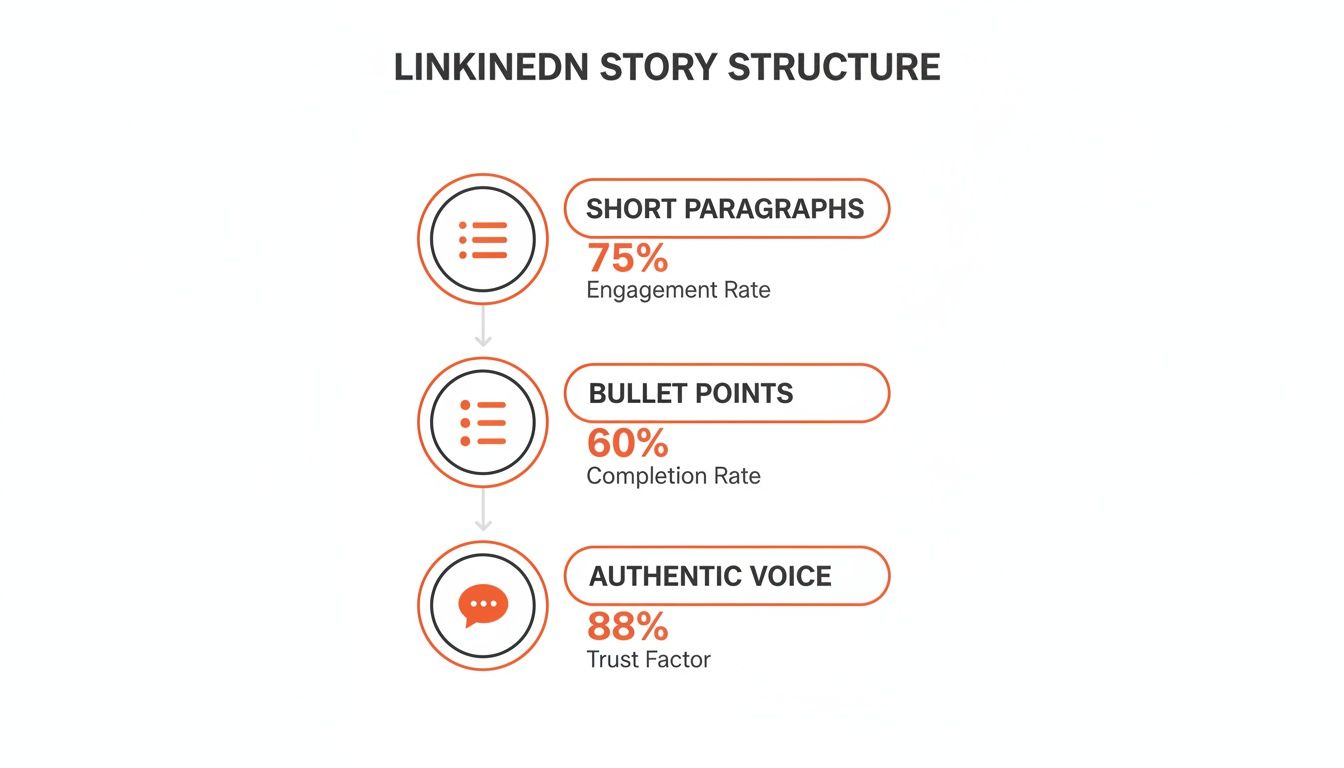 LINKINEDN STORY STRUCTURE

SHORT PARAGRAPHS
75%
Engagement Rate

BULLET POINTS
60%
Completion Rate

AUTHENTIC VOICE
88%
Trust Factor