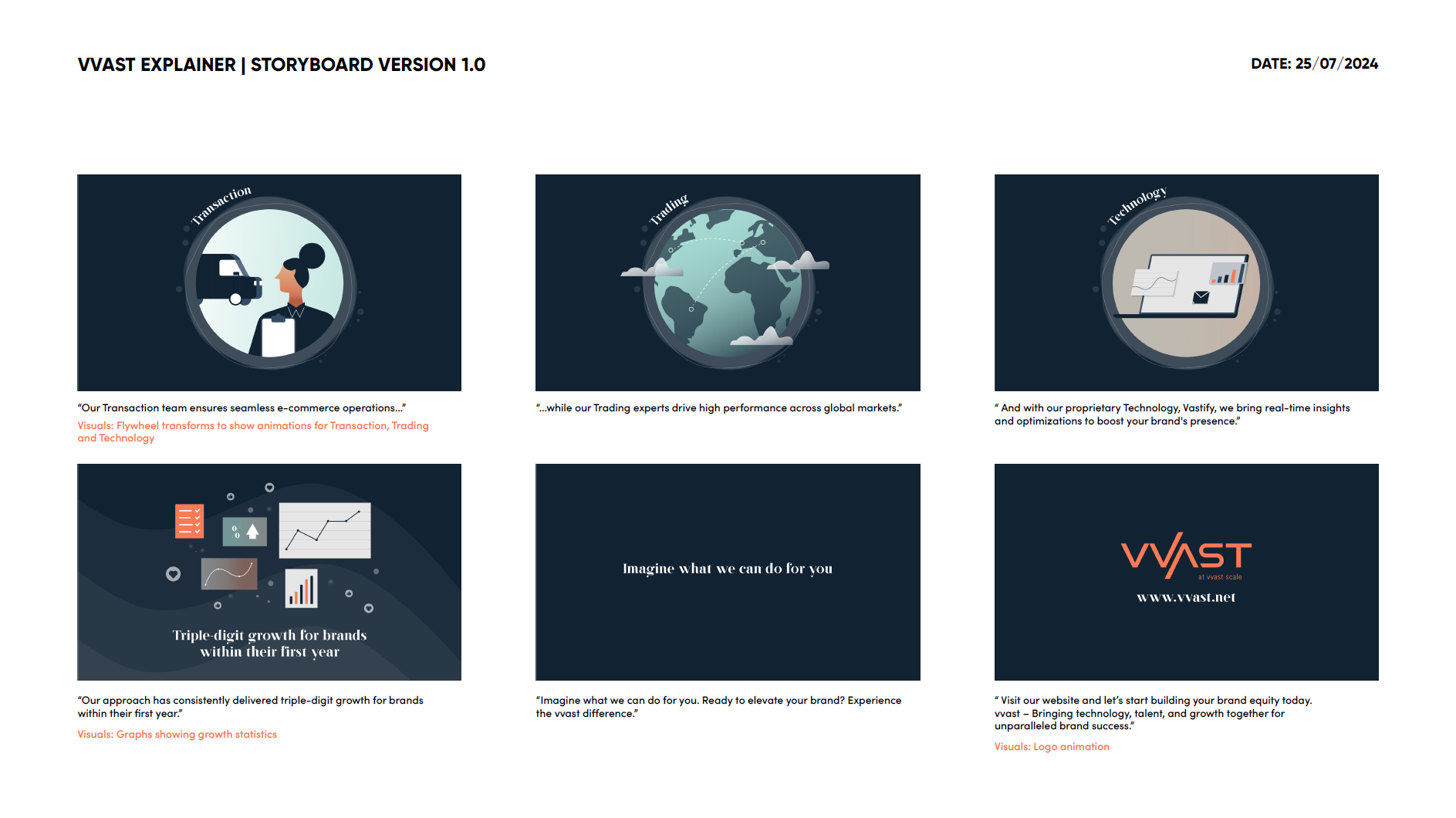 VVAST EXPLAINER | STORYBOARD VERSION 1.0

DATE: 25/07/2024

Transaction

"Our Transaction team ensures seamless e-commerce operations..."

Visuals: Flywheel transforms to show animations for Transaction, Trading and Technology

Trading

"...while our Trading experts drive high performance across global markets."

Technology

" And with our proprietary Technology, Vastify, we bring real-time insights and optimizations to boost your brand's presence."

Triple-digit growth for brands within their first year

"Our approach has consistently delivered triple-digit growth for brands within their first year."

Visuals: Graphs showing growth statistics

Imagine what we can do for you

"Imagine what we can do for you. Ready to elevate your brand? Experience the vvast difference."

VVAST
at vvast scale
www.vvast.net

" Visit our website and let's start building your brand equity today. vvast – Bringing technology, talent, and growth together for unparalleled brand success."

Visuals: Logo animation