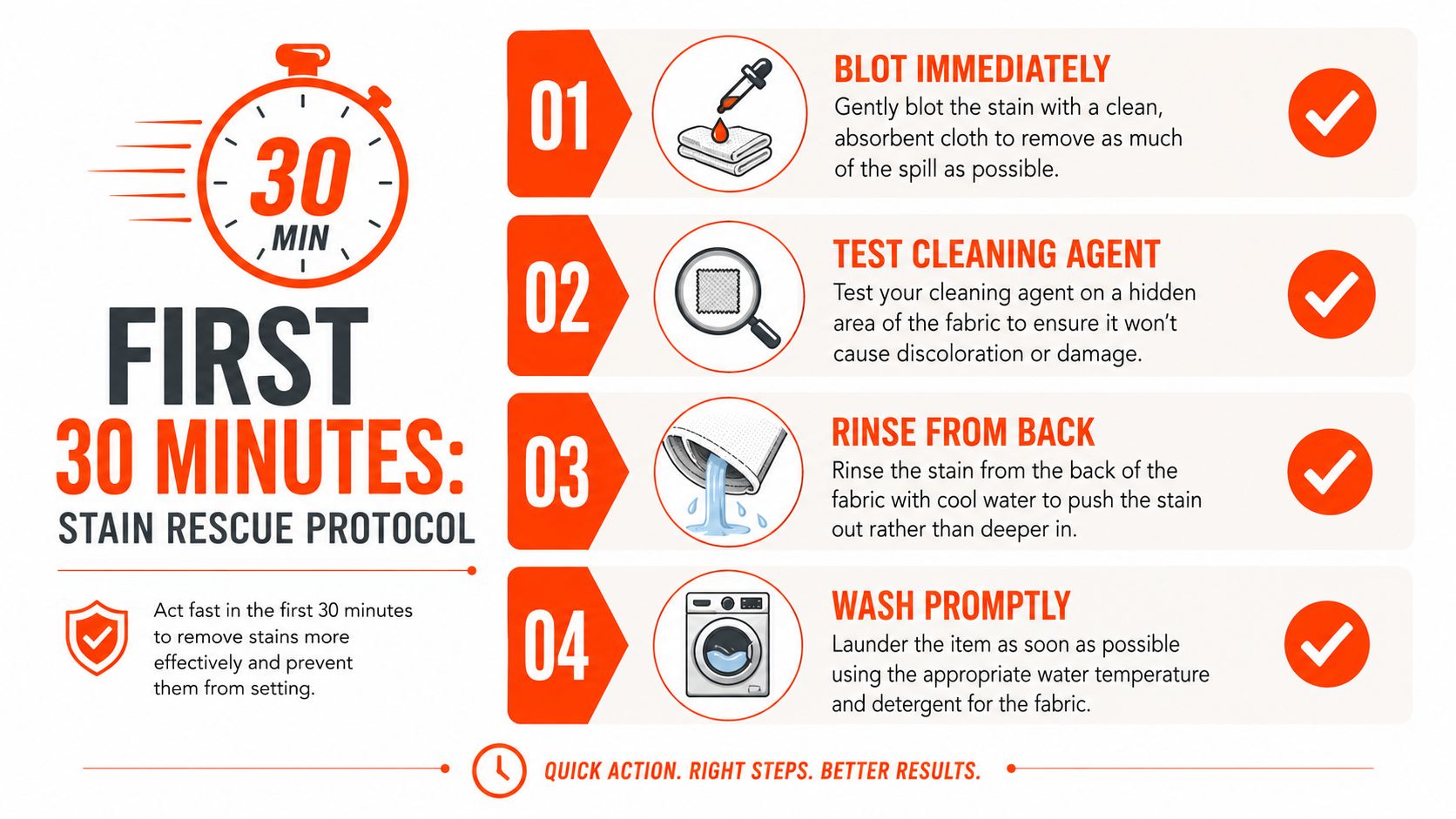 30
MIN

FIRST
30 MINUTES:
STAIN RESCUE PROTOCOL

Act fast in the first 30 minutes to remove stains more effectively and prevent them from setting.

01
BLOT IMMEDIATELY
Gently blot the stain with a clean, absorbent cloth to remove as much of the spill as possible.

02
TEST CLEANING AGENT
Test your cleaning agent on a hidden area of the fabric to ensure it won't cause discoloration or damage.

03
RINSE FROM BACK
Rinse the stain from the back of the fabric with cool water to push the stain out rather than deeper in.

04
WASH PROMPTLY
Launder the item as soon as possible using the appropriate water temperature and detergent for the fabric.

QUICK ACTION. RIGHT STEPS. BETTER RESULTS.