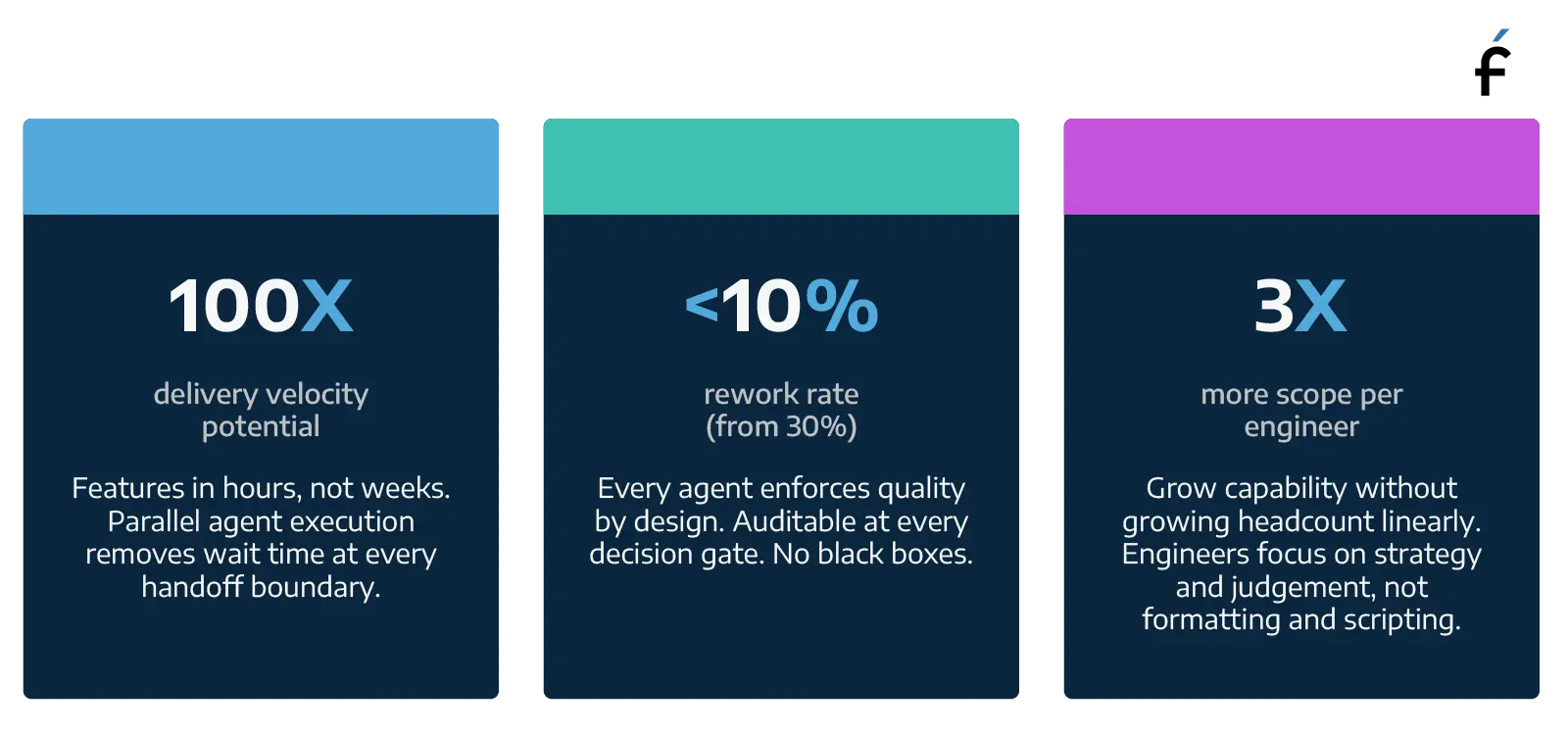 100X

delivery velocity potential

Features in hours, not weeks. Parallel agent execution removes wait time at every handoff boundary.

<10%

rework rate (from 30%)

Every agent enforces quality by design. Auditable at every decision gate. No black boxes.

3X

more scope per engineer

Grow capability without growing headcount linearly. Engineers focus on strategy and judgement, not formatting and scripting.