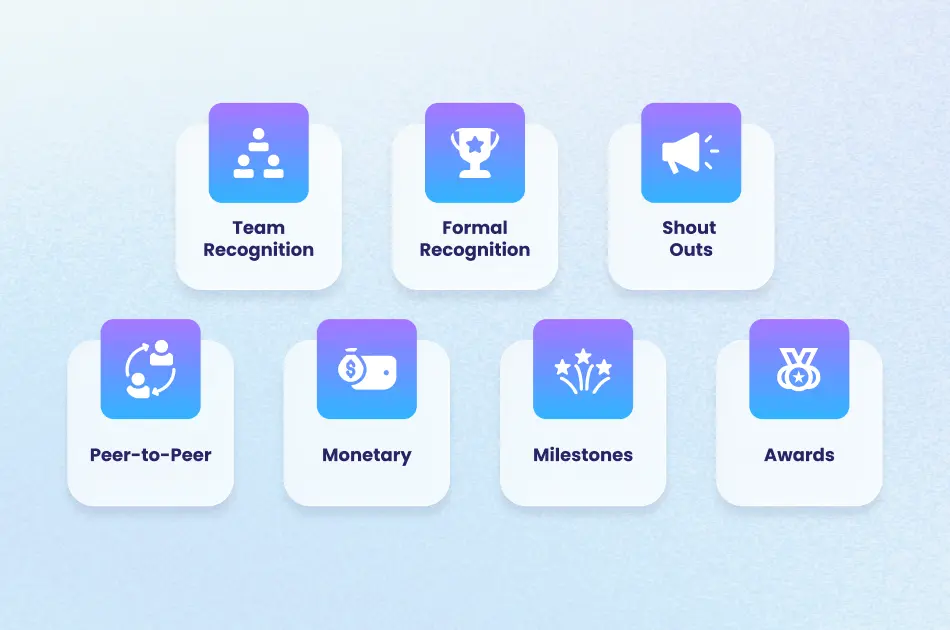 Team Recognition

Formal Recognition

Shout Outs

Peer-to-Peer

Monetary

Milestones

Awards