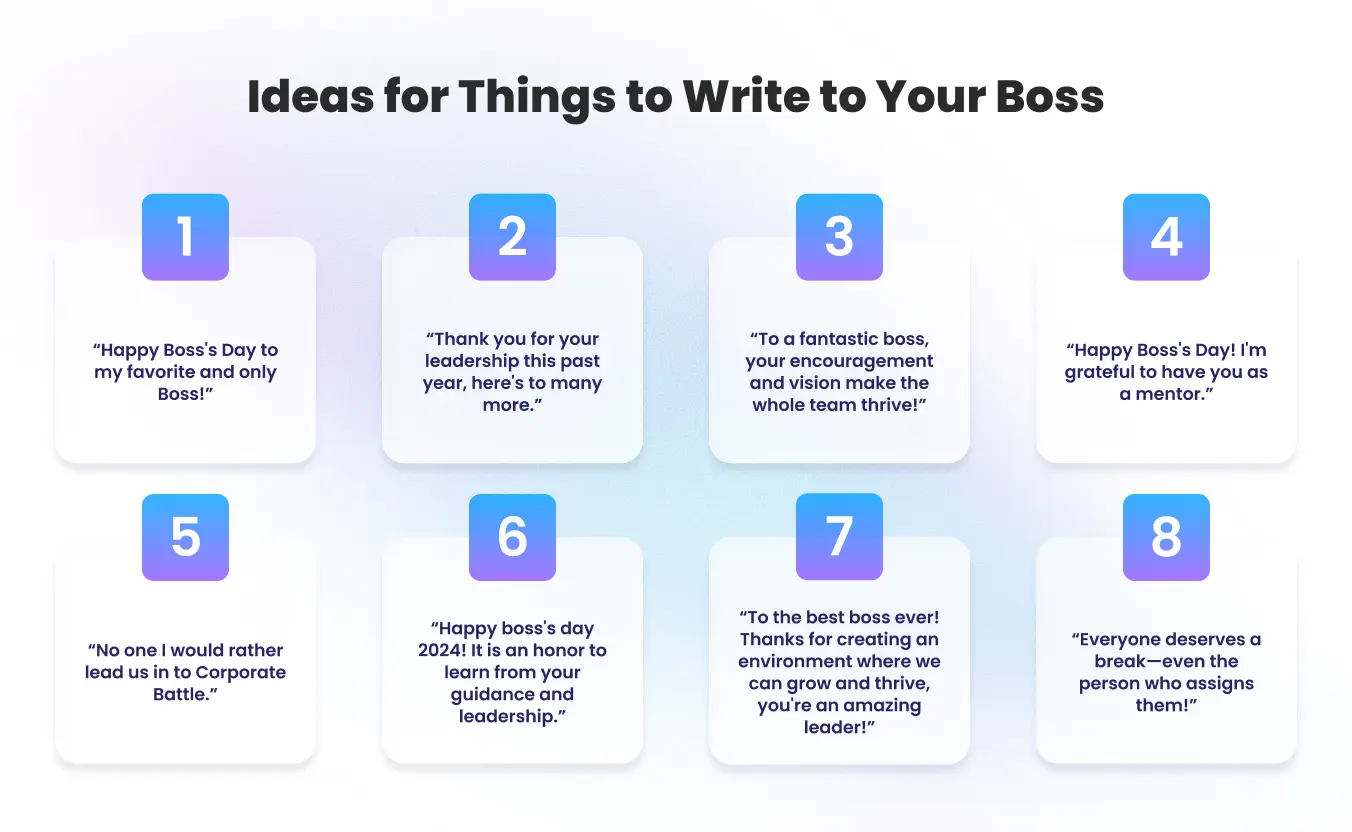 Ideas for Things to Write to Your Boss

1

“Happy Boss's Day to my favorite and only Boss!”

2

“Thank you for your leadership this past year, here's to many more.”

3

“To a fantastic boss, your encouragement and vision make the whole team thrive!”

4

“Happy Boss's Day! I'm grateful to have you as a mentor.”

5

“No one I would rather lead us in to Corporate Battle.”

6

“Happy boss's day 2024! It is an honor to learn from your guidance and leadership.”

7

“To the best boss ever! Thanks for creating an environment where we can grow and thrive, you're an amazing leader!”

8

“Everyone deserves a break—even the person who assigns them!”