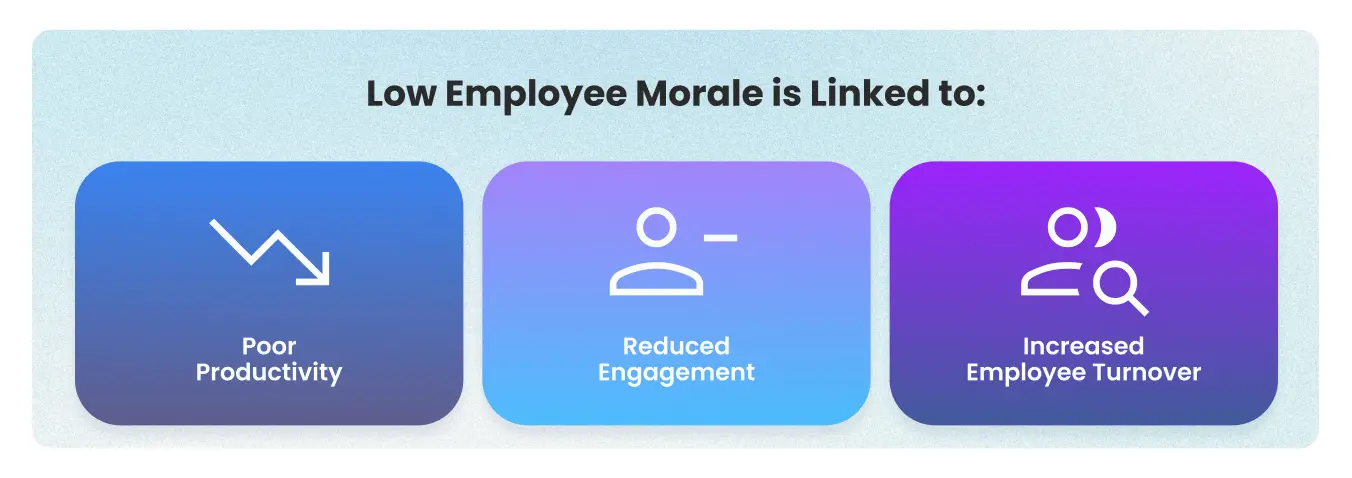 Low Employee Morale is Linked to:

Poor Productivity

Reduced Engagement

Increased Employee Turnover