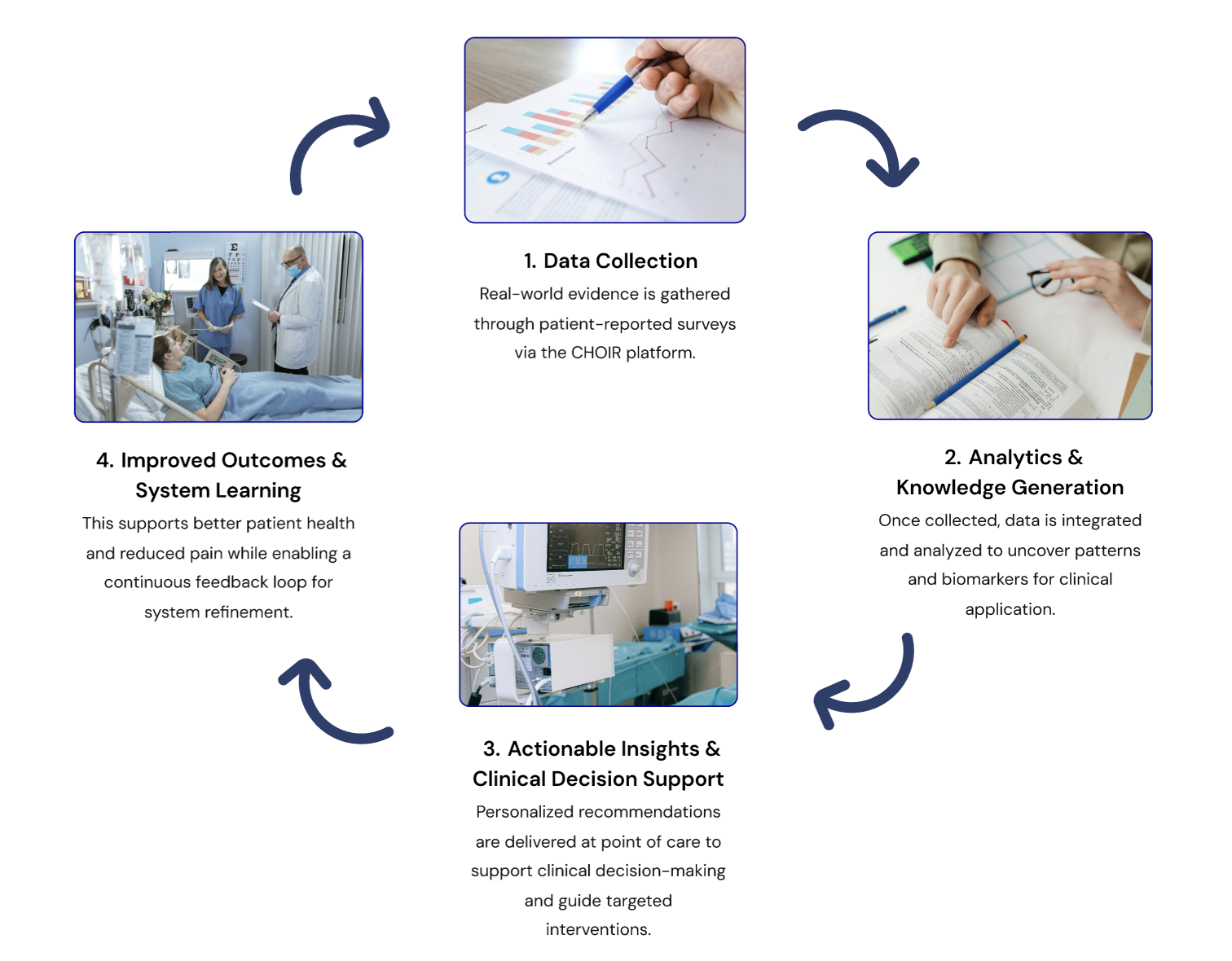 1. Data Collection

Real-world evidence is gathered through patient-reported surveys via the CHOIR platform.

2. Analytics & Knowledge Generation

Once collected, data is integrated and analyzed to uncover patterns and biomarkers for clinical application.

3. Actionable Insights & Clinical Decision Support

Personalized recommendations are delivered at point of care to support clinical decision-making and guide targeted interventions.

4. Improved Outcomes & System Learning

This supports better patient health and reduced pain while enabling a continuous feedback loop for system refinement.