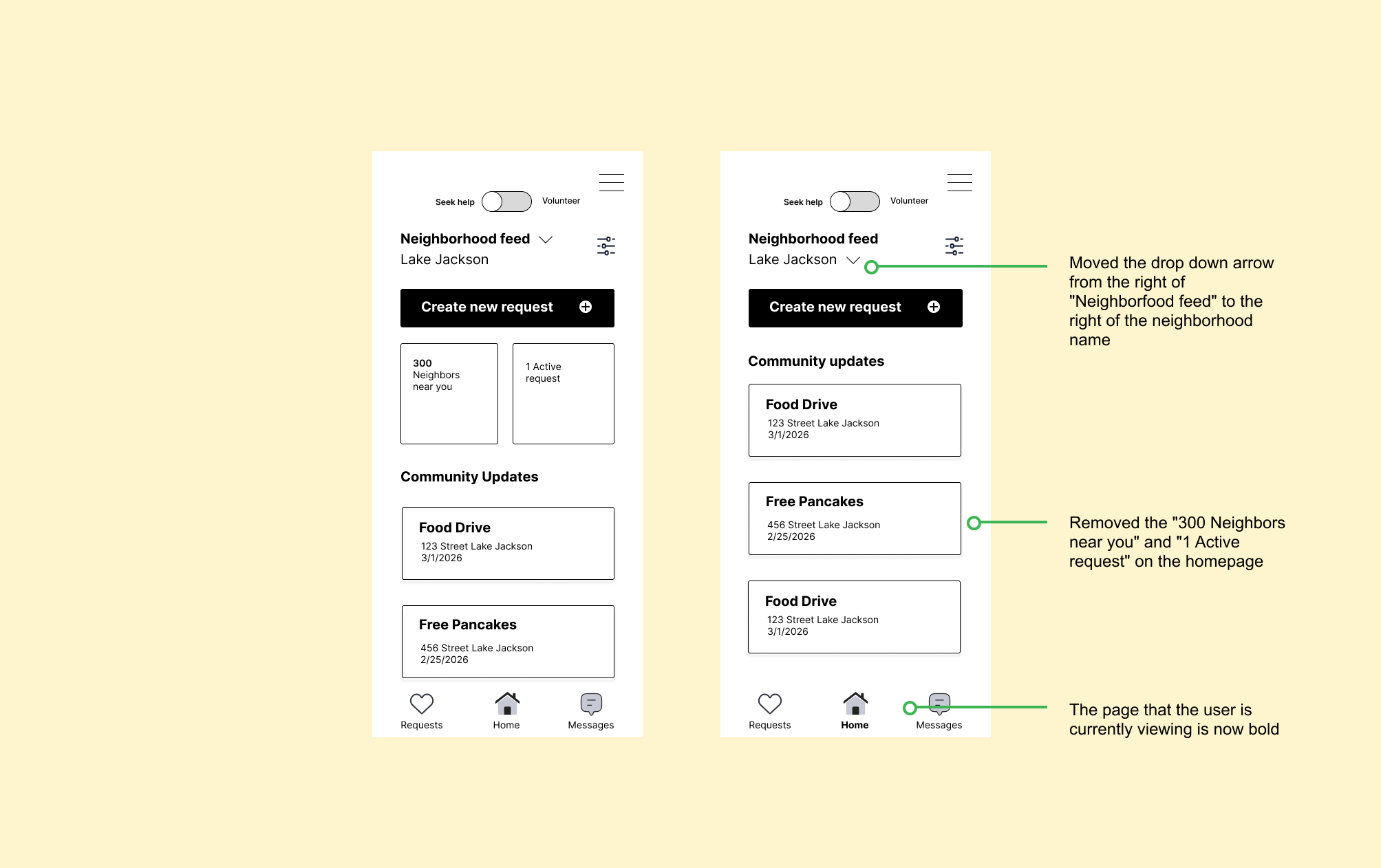 Seek help Volunteer

Neighborhood feed
Lake Jackson

Create new request

300
Neighbors near you

1 Active request

Community Updates

Food Drive
123 Street Lake Jackson
3/1/2026

Free Pancakes
456 Street Lake Jackson
2/25/2026

Requests Home Messages

Seek help Volunteer

Neighborhood feed
Lake Jackson

Create new request

Community updates

Food Drive
123 Street Lake Jackson
3/1/2026

Free Pancakes
456 Street Lake Jackson
2/25/2026

Food Drive
123 Street Lake Jackson
3/1/2026

Requests Home Messages

Moved the drop down arrow from the right of "Neighborfood feed" to the right of the neighborhood name

Removed the "300 Neighbors near you" and "1 Active request" on the homepage

The page that the user is currently viewing is now bold