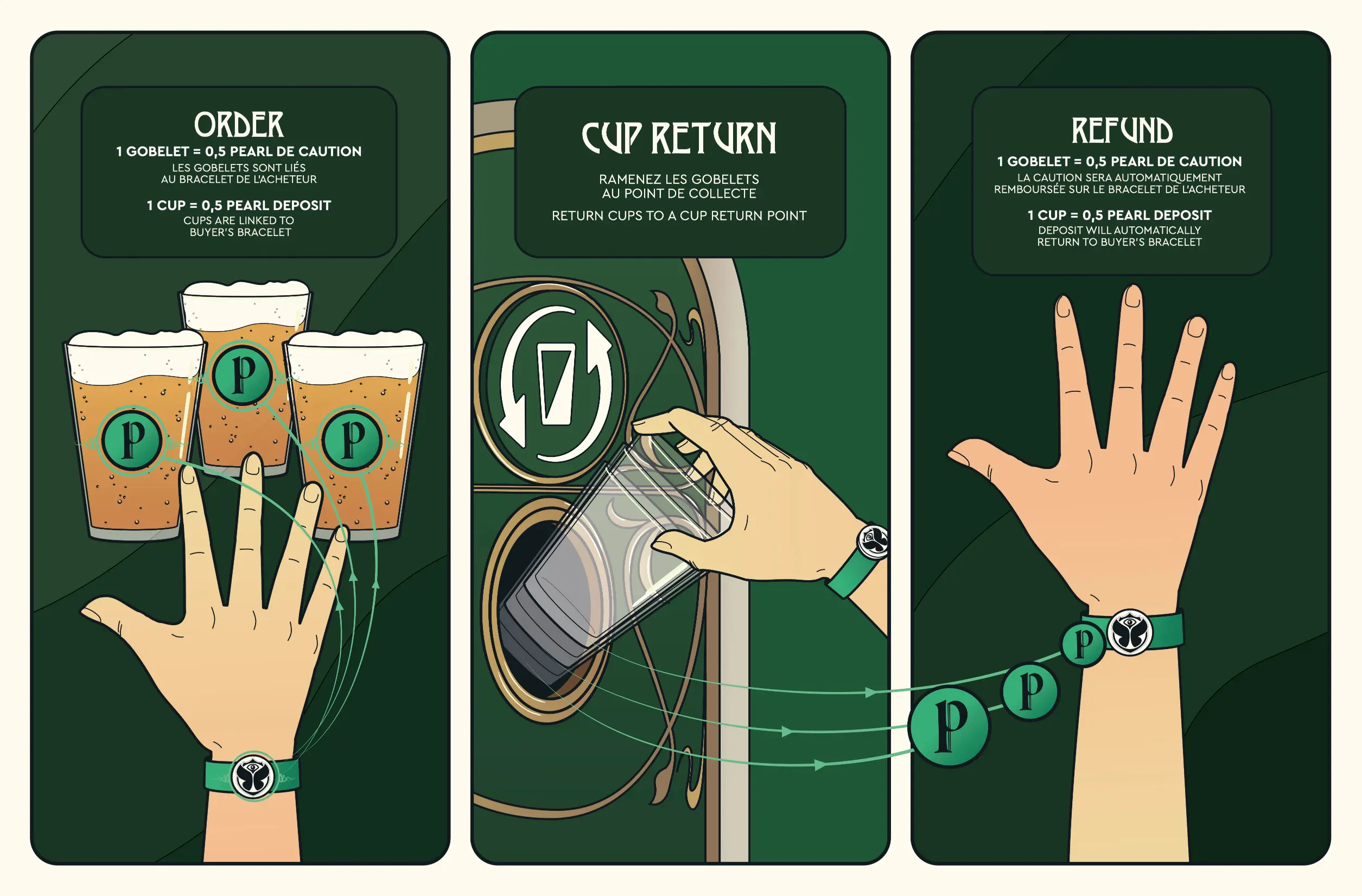 ORDER
1 GOBELET = 0,5 PEARL DE CAUTION
LES GOBELETS SONT LIÉS AU BRACELET DE L'ACHETEUR

1 CUP = 0,5 PEARL DEPOSIT
CUPS ARE LINKED TO BUYER'S BRACELET

P P P

CUP RETURN
RAMENEZ LES GOBELETS AU POINT DE COLLECTE

RETURN CUPS TO A CUP RETURN POINT

REFUND
1 GOBELET = 0,5 PEARL DE CAUTION
LA CAUTION SERA AUTOMATIQUEMENT REMBOURSÉE SUR LE BRACELET DE L'ACHETEUR

1 CUP = 0,5 PEARL DEPOSIT
DEPOSIT WILL AUTOMATICALLY RETURN TO BUYER'S BRACELET

P P P