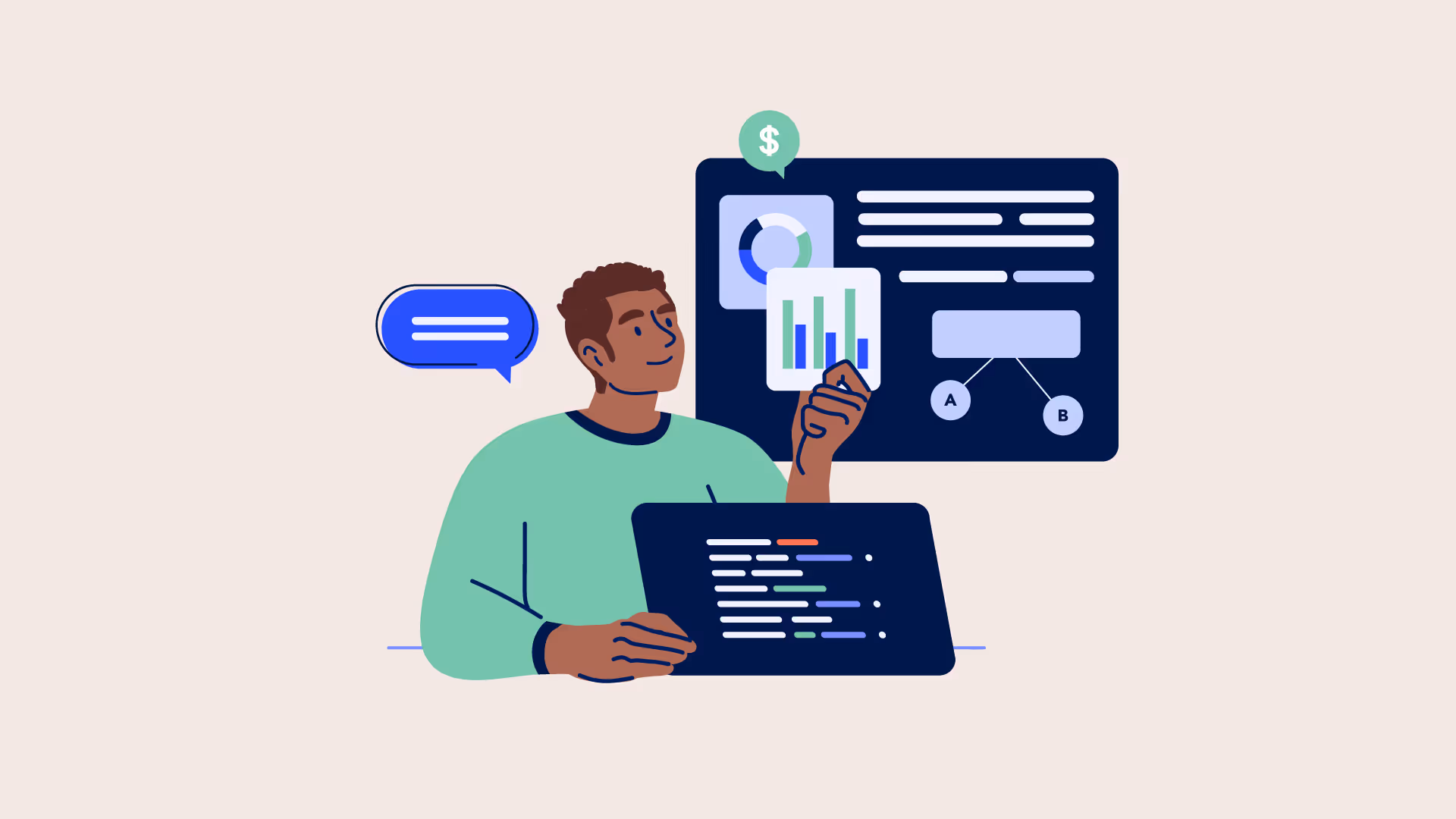 $

A

B