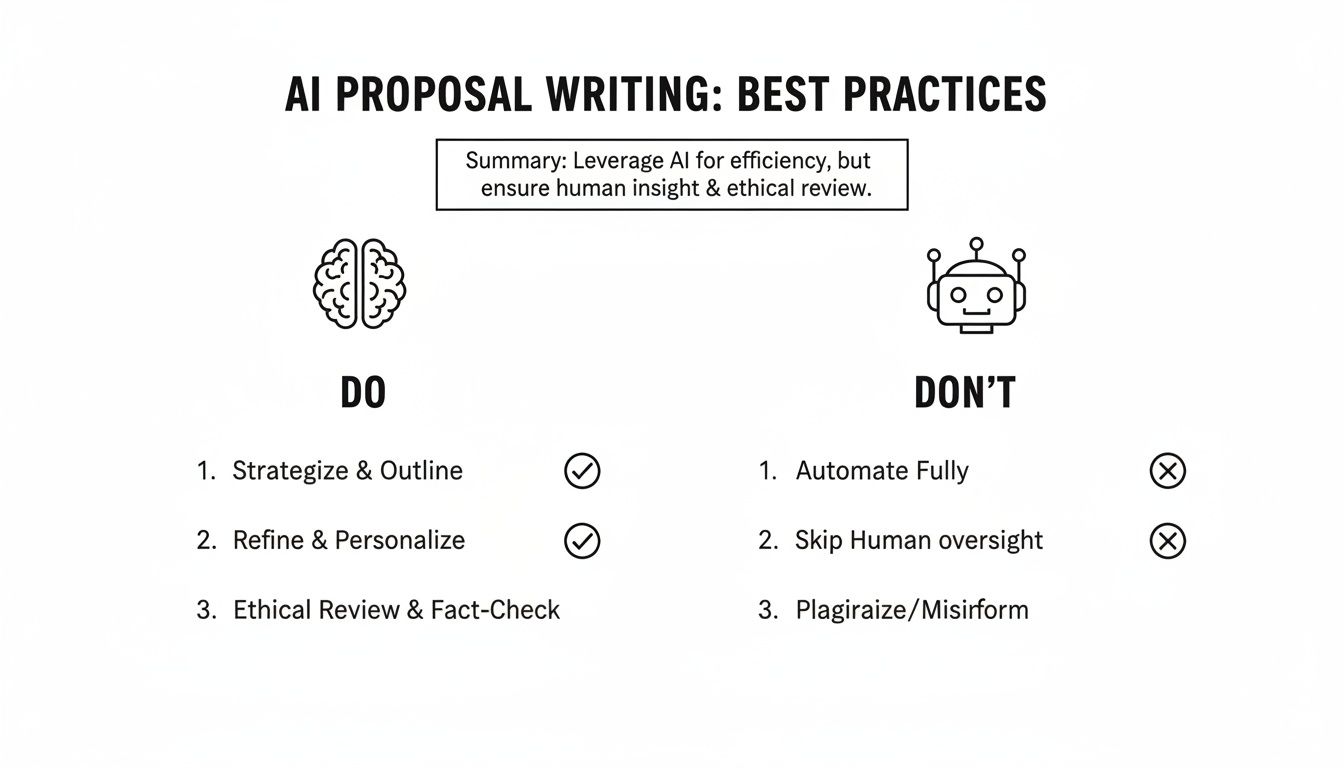 AI PROPOSAL WRITING: BEST PRACTICES

Summary: Leverage AI for efficiency, but ensure human insight & ethical review.

DO

1. Strategize & Outline
2. Refine & Personalize
3. Ethical Review & Fact-Check

DON'T

1. Automate Fully
2. Skip Human oversight
3. Plagiraize/Misirform