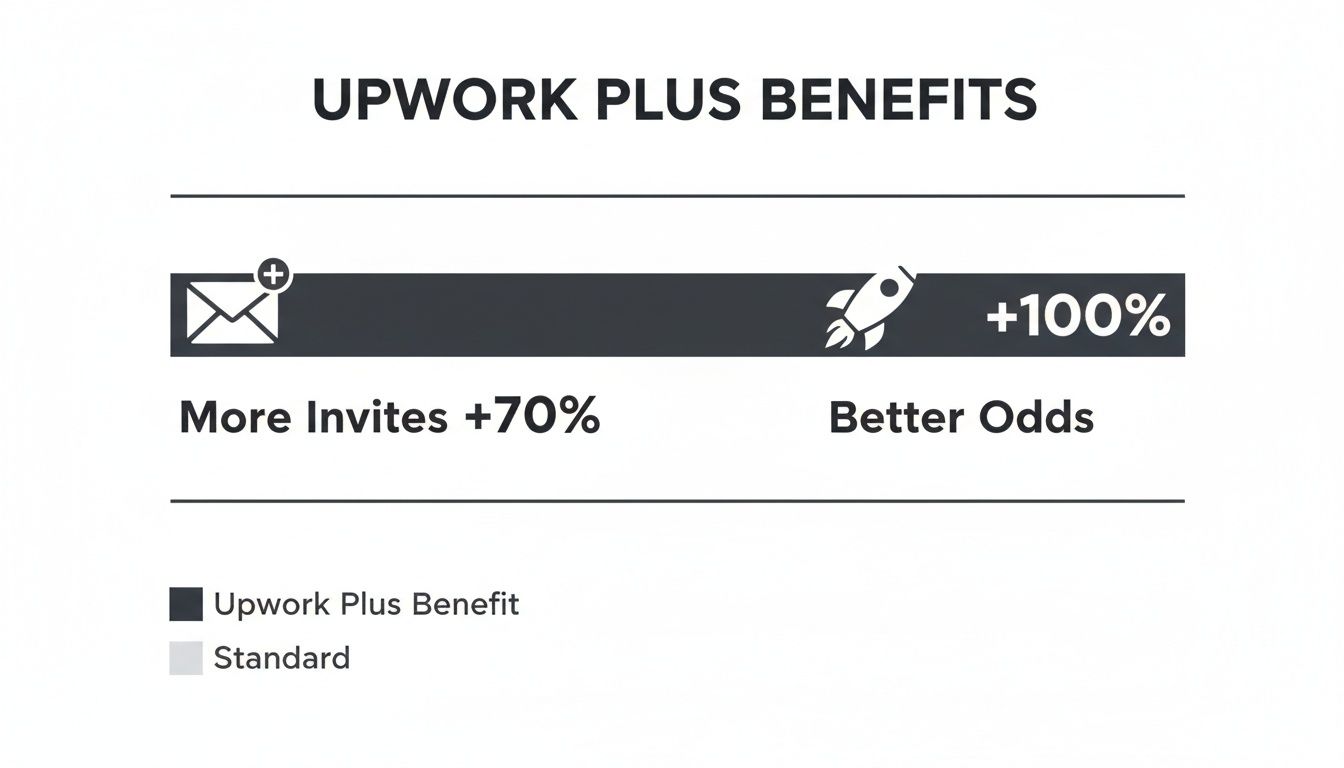 UPWORK PLUS BENEFITS

+100%

More Invites +70%

Better Odds

Upwork Plus Benefit

Standard