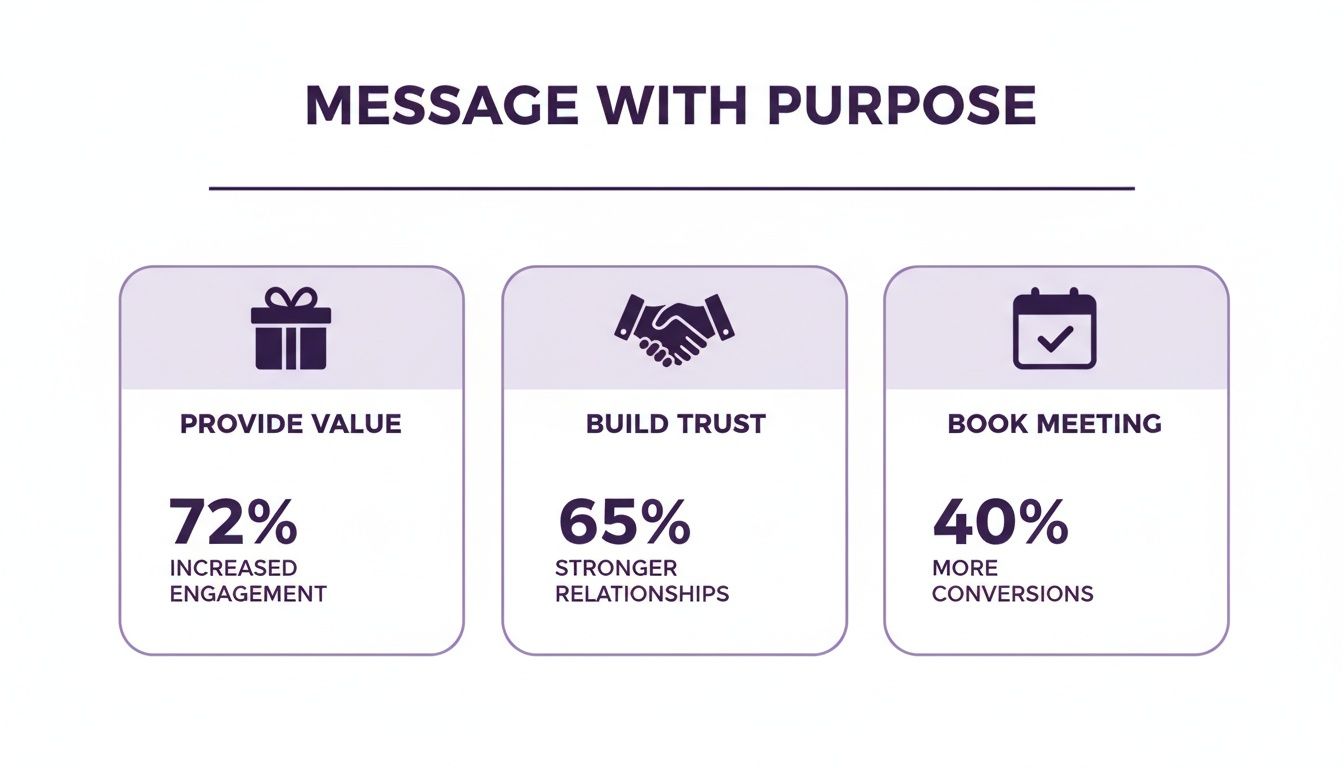 MESSAGE WITH PURPOSE

PROVIDE VALUE

72%
INCREASED ENGAGEMENT

BUILD TRUST

65%
STRONGER RELATIONSHIPS

BOOK MEETING

40%
MORE CONVERSIONS