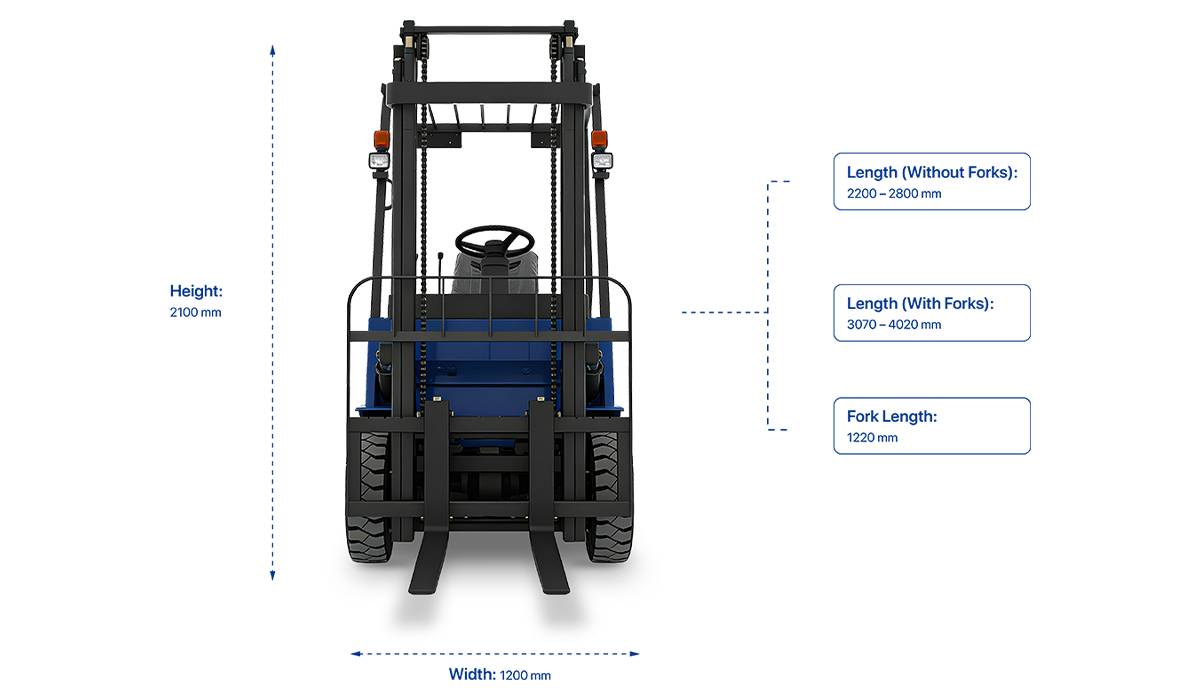 Height:
2100 mm

Length (Without Forks):
2200 – 2800 mm

Length (With Forks):
3070 – 4020 mm

Fork Length:
1220 mm

Width: 1200 mm