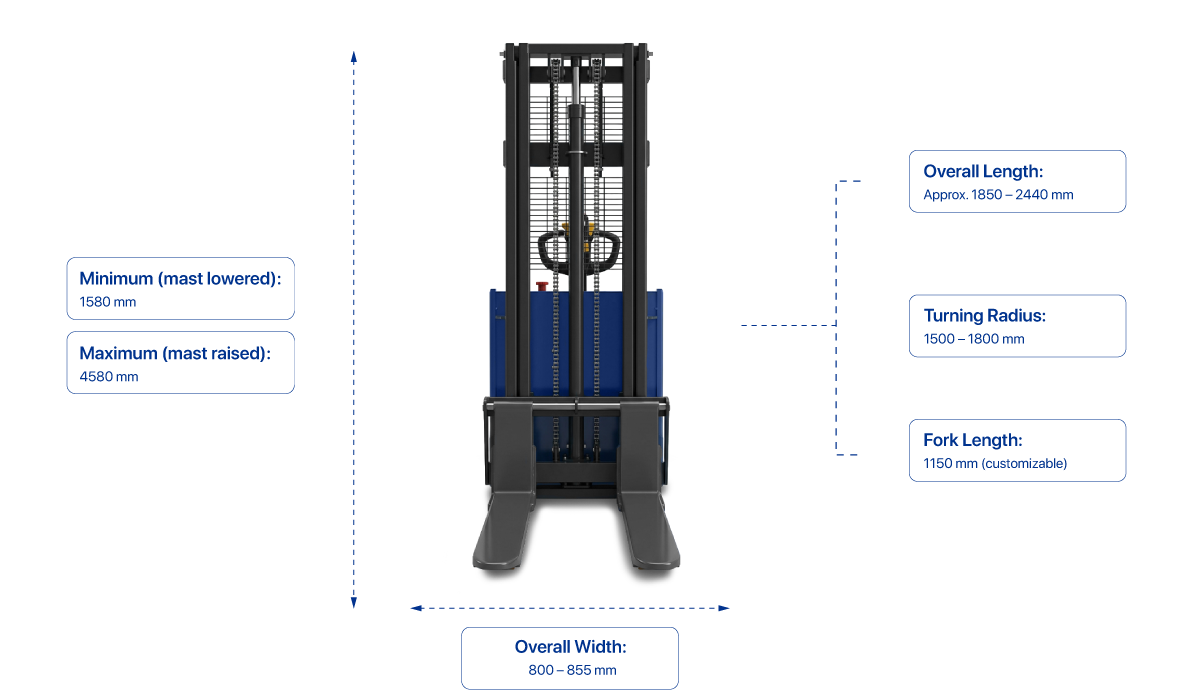 Minimum (mast lowered):
1580 mm

Maximum (mast raised):
4580 mm

Overall Length:
Approx. 1850 – 2440 mm

Turning Radius:
1500 – 1800 mm

Fork Length:
1150 mm (customizable)

Overall Width:
800 – 855 mm