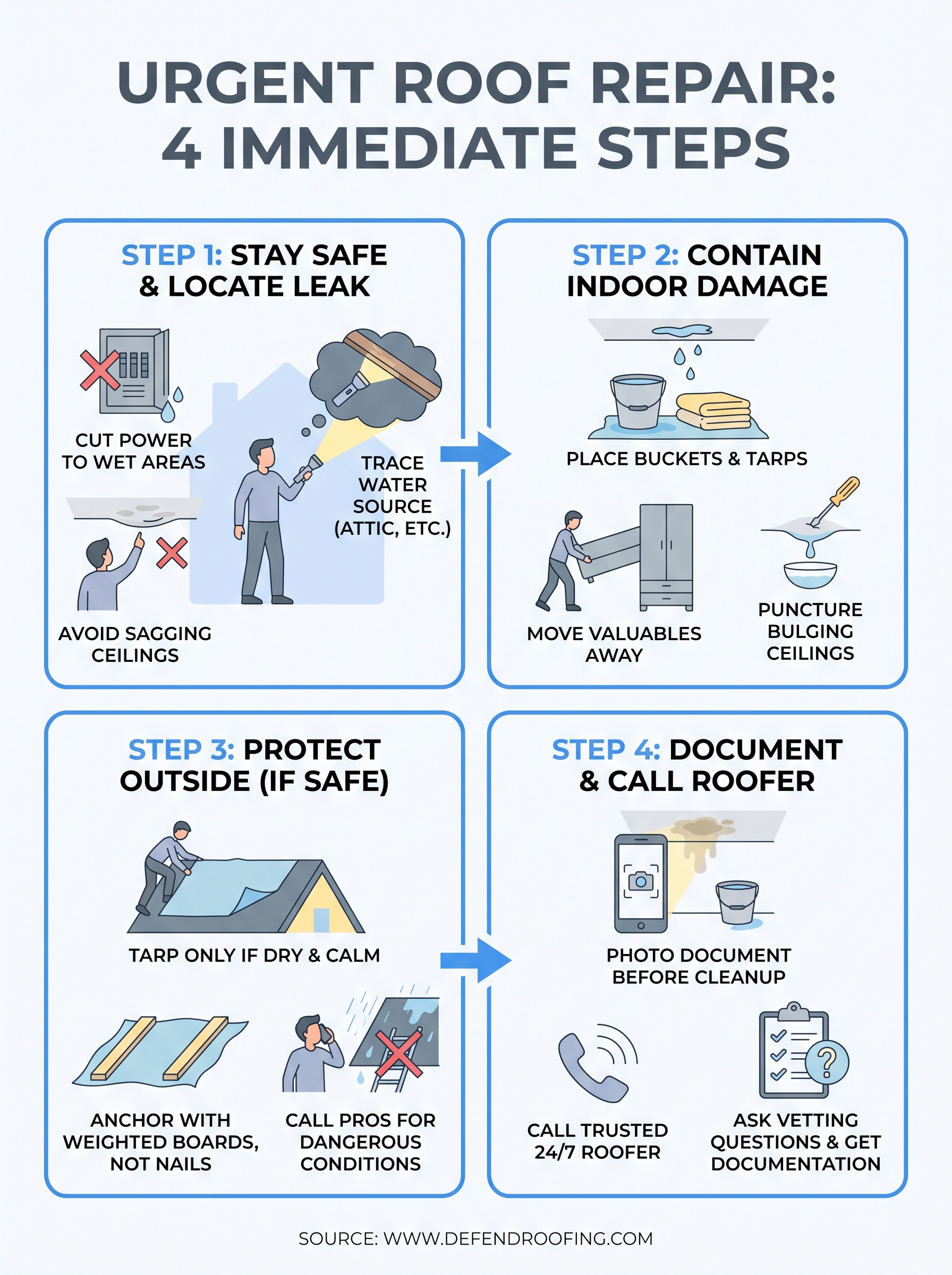 URGENT ROOF REPAIR: 4 IMMEDIATE STEPS

STEP 1: STAY SAFE & LOCATE LEAK

CUT POWER TO WET AREAS

TRACE WATER SOURCE (ATTIC, ETC.)

AVOID SAGGING CEILINGS

STEP 2: CONTAIN INDOOR DAMAGE

PLACE BUCKETS & TARPS

MOVE VALUABLES AWAY

PUNCTURE BULGING CEILINGS

STEP 3: PROTECT OUTSIDE (IF SAFE)

TARP ONLY IF DRY & CALM

ANCHOR WITH WEIGHTED BOARDS, NOT NAILS

CALL PROS FOR DANGEROUS CONDITIONS

STEP 4: DOCUMENT & CALL ROOFER

PHOTO DOCUMENT BEFORE CLEANUP

CALL TRUSTED 24/7 ROOFER

ASK VETTING QUESTIONS & GET DOCUMENTATION

SOURCE: WWW.DEFENDROOFING.COM