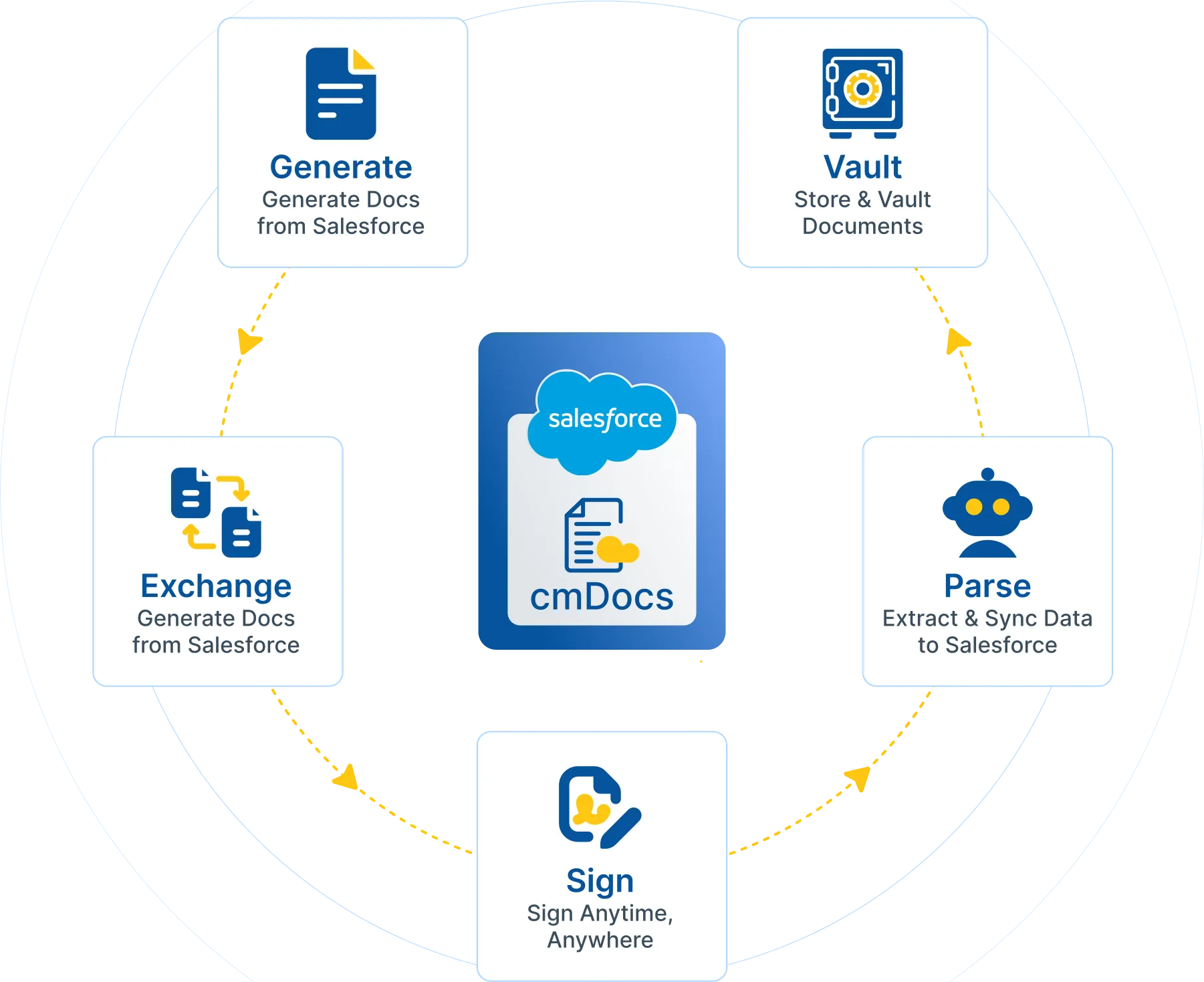 Generate
Generate Docs from Salesforce

Vault
Store & Vault Documents

salesforce

cmDocs

Exchange
Generate Docs from Salesforce

Parse
Extract & Sync Data to Salesforce

Sign
Sign Anytime, Anywhere