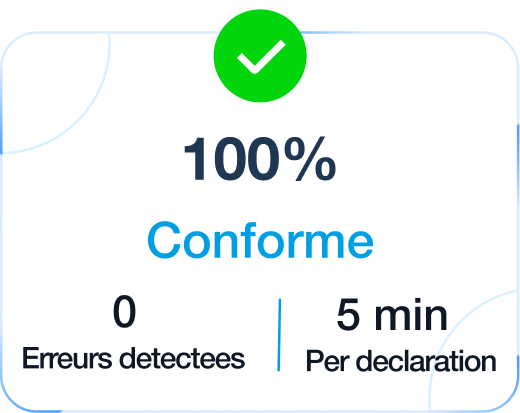 100%

Conforme

0
Erreurs detectees

5 min
Per declaration