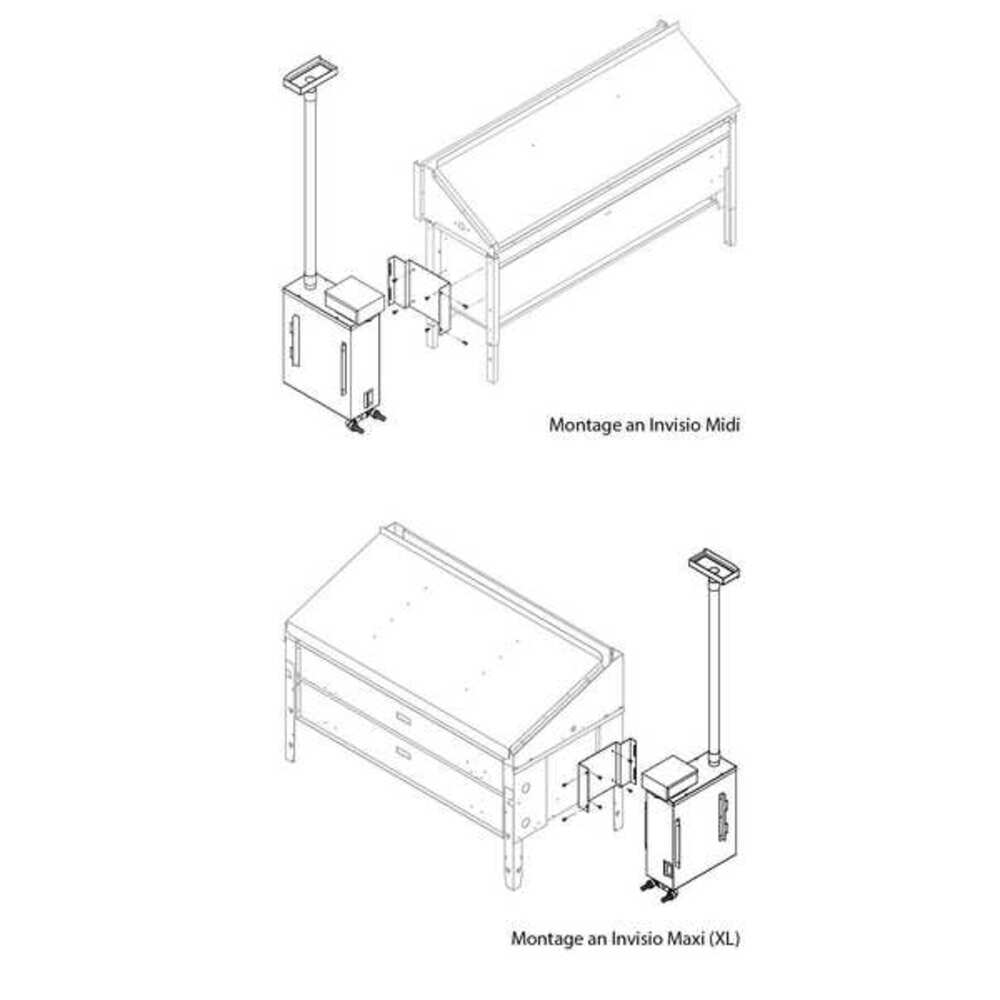 Montage an Invisio Midi

Montage an Invisio Maxi (XL)