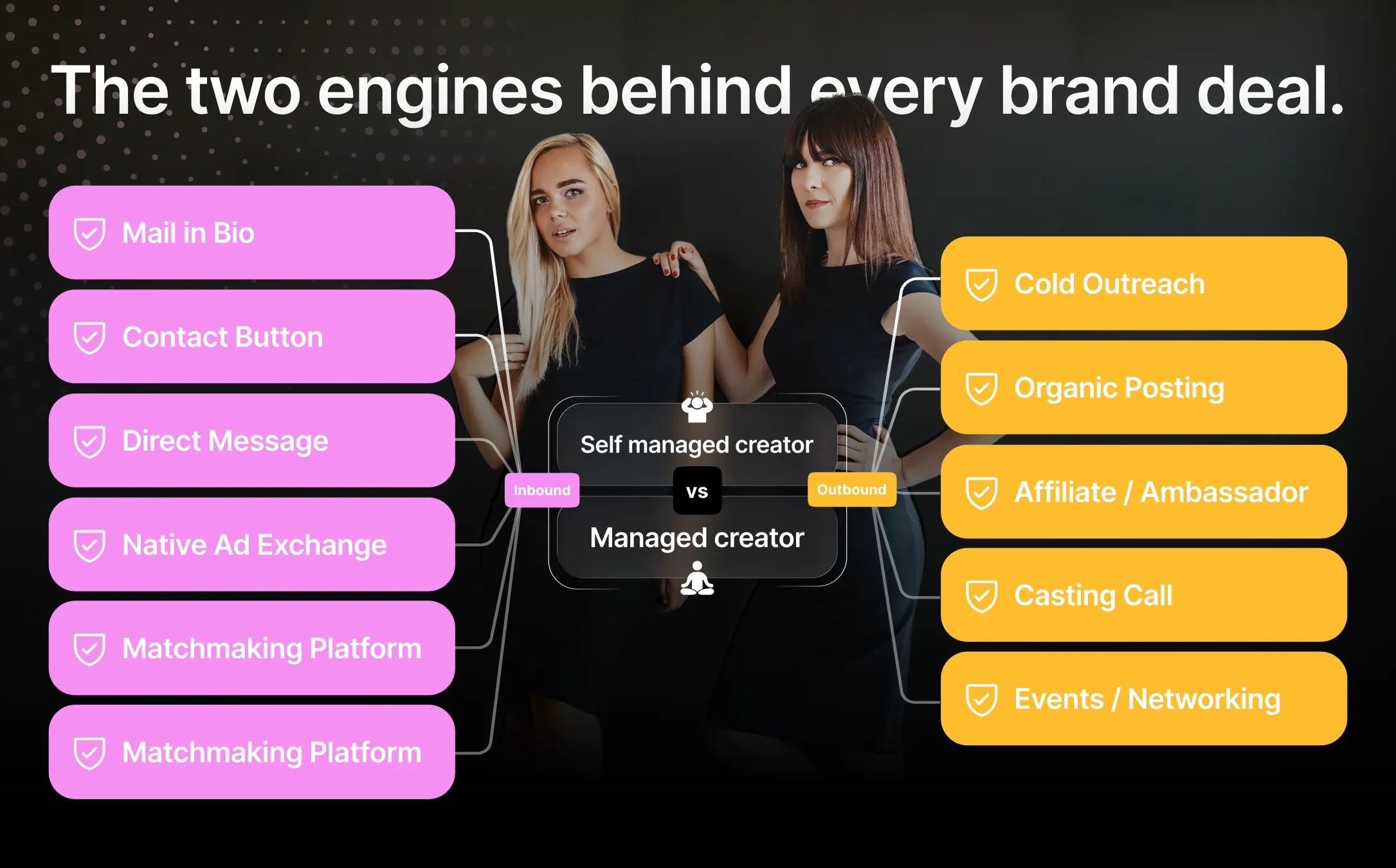 The two engines behind every brand deal.

Mail in Bio

Contact Button

Direct Message

Native Ad Exchange

Matchmaking Platform

Matchmaking Platform

Inbound

Self managed creator

vs

Managed creator

Outbound

Cold Outreach

Organic Posting

Affiliate / Ambassador

Casting Call

Events / Networking