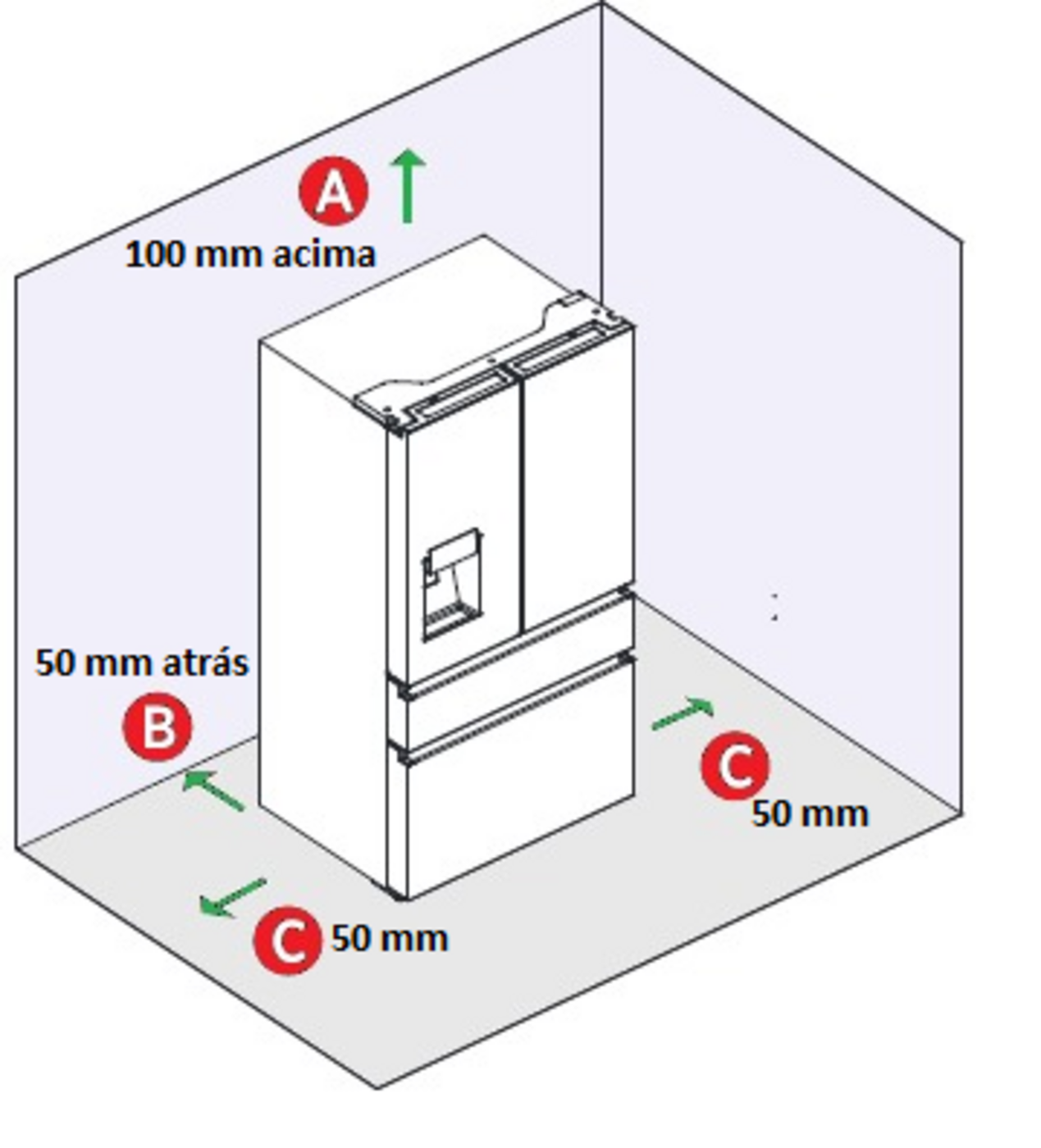 A
100 mm acima

50 mm atrás
B

C
50 mm

C 50 mm