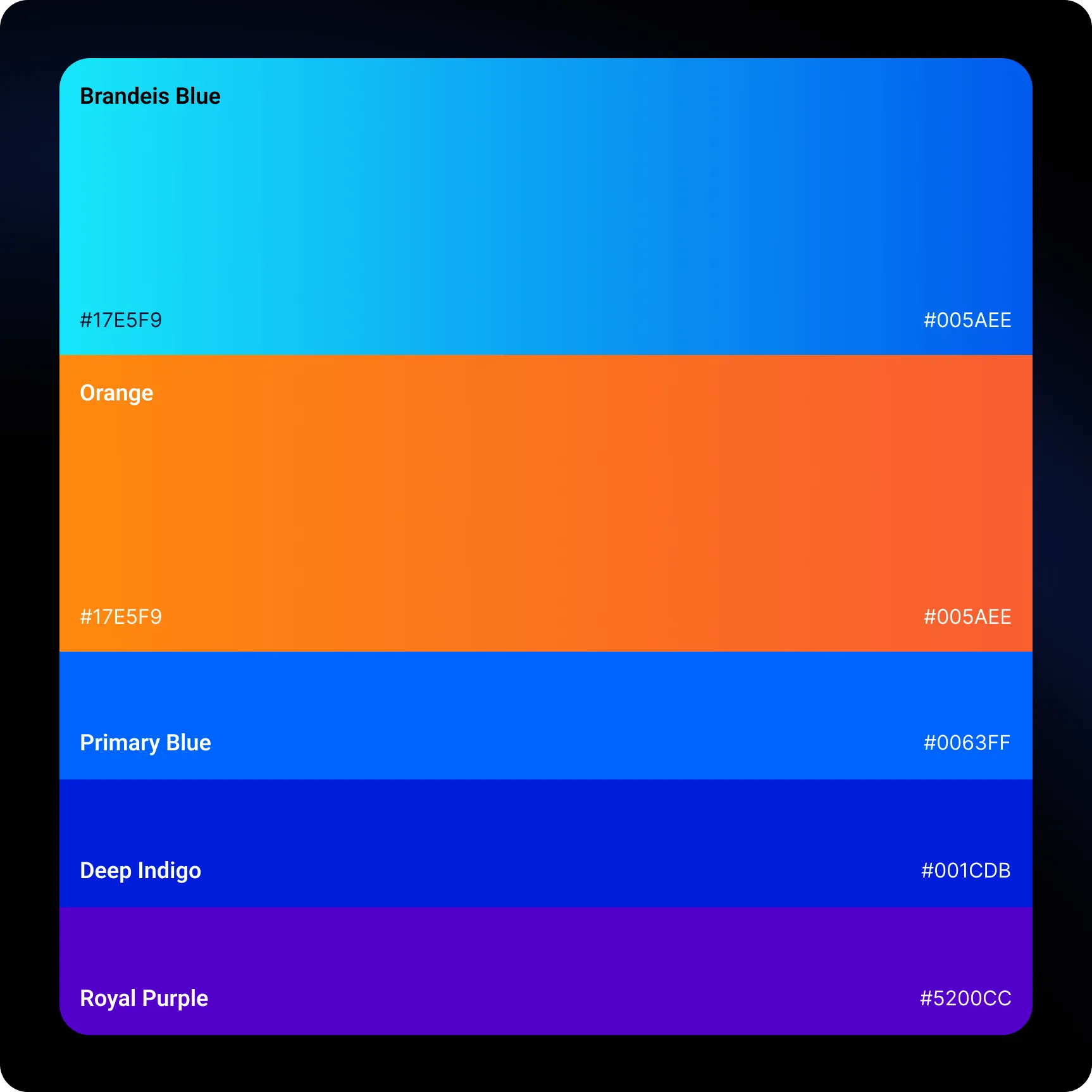 Brandeis Blue

#17E5F9

#005AEE

Orange

#17E5F9

#005AEE

Primary Blue

#0063FF

Deep Indigo

#001CDB

Royal Purple

#5200CC