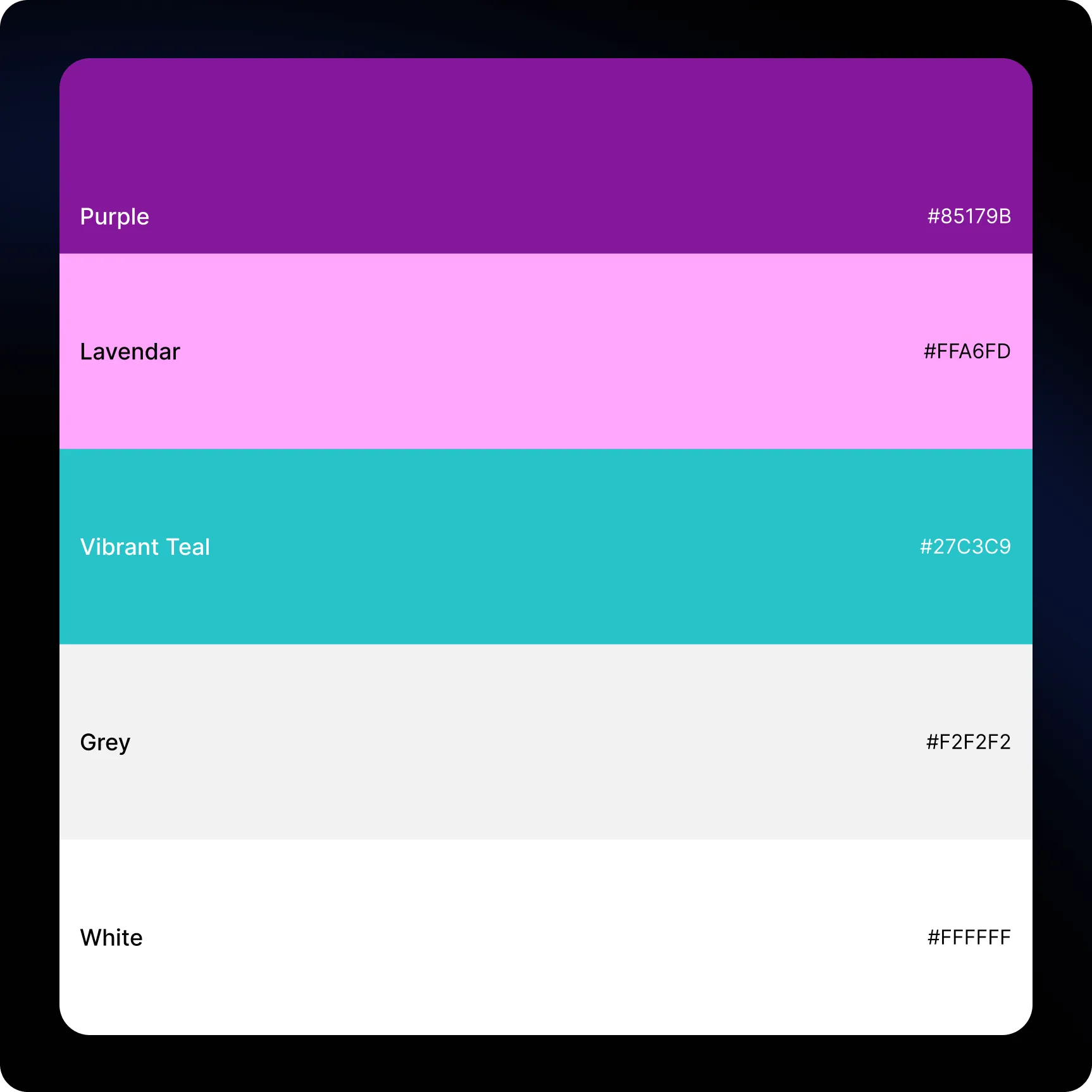 Purple #85179B

Lavendar #FFA6FD

Vibrant Teal #27C3C9

Grey #F2F2F2

White #FFFFFF