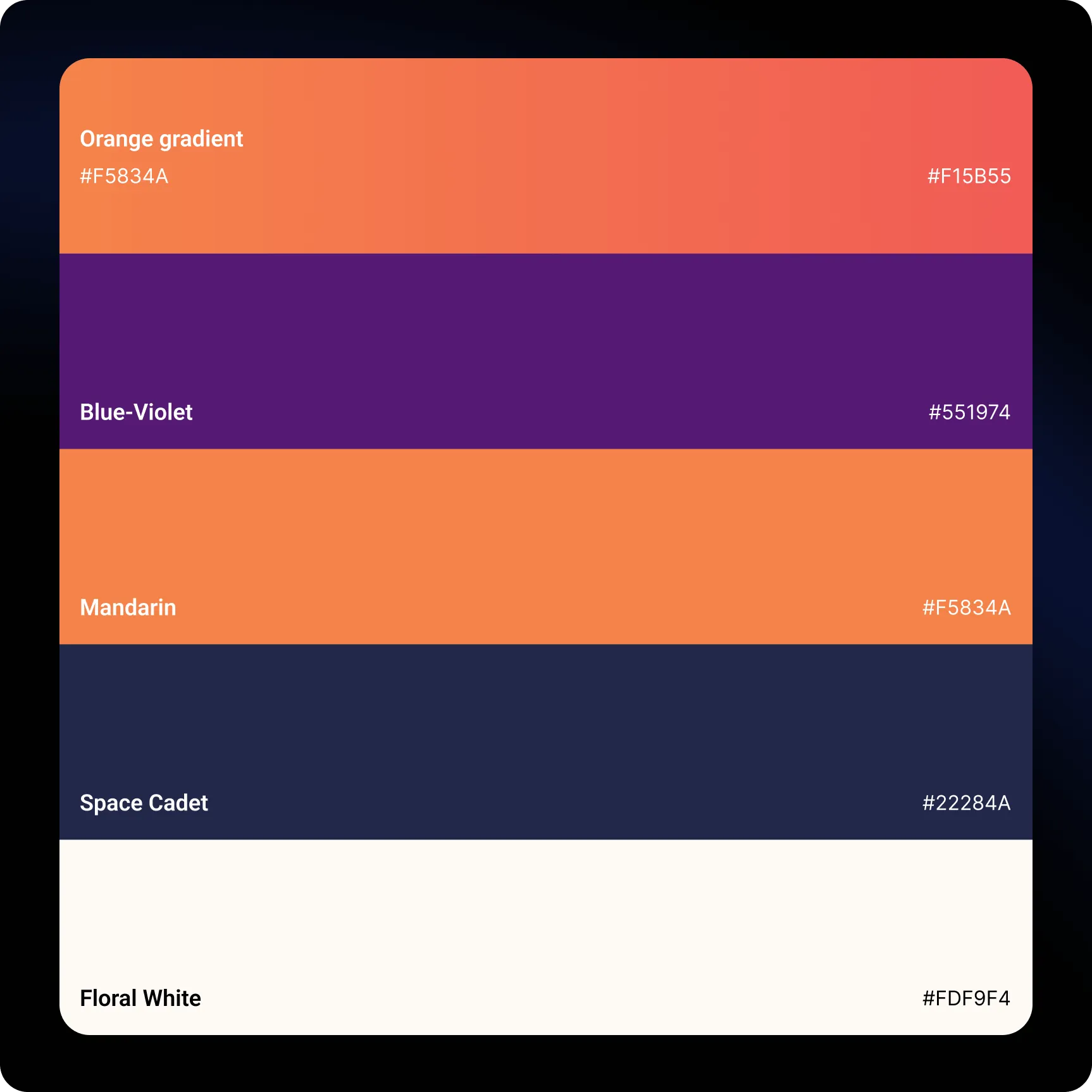 Orange gradient

#F5834A

#F15B55

Blue-Violet

#551974

Mandarin

#F5834A

Space Cadet

#22284A

Floral White

#FDF9F4