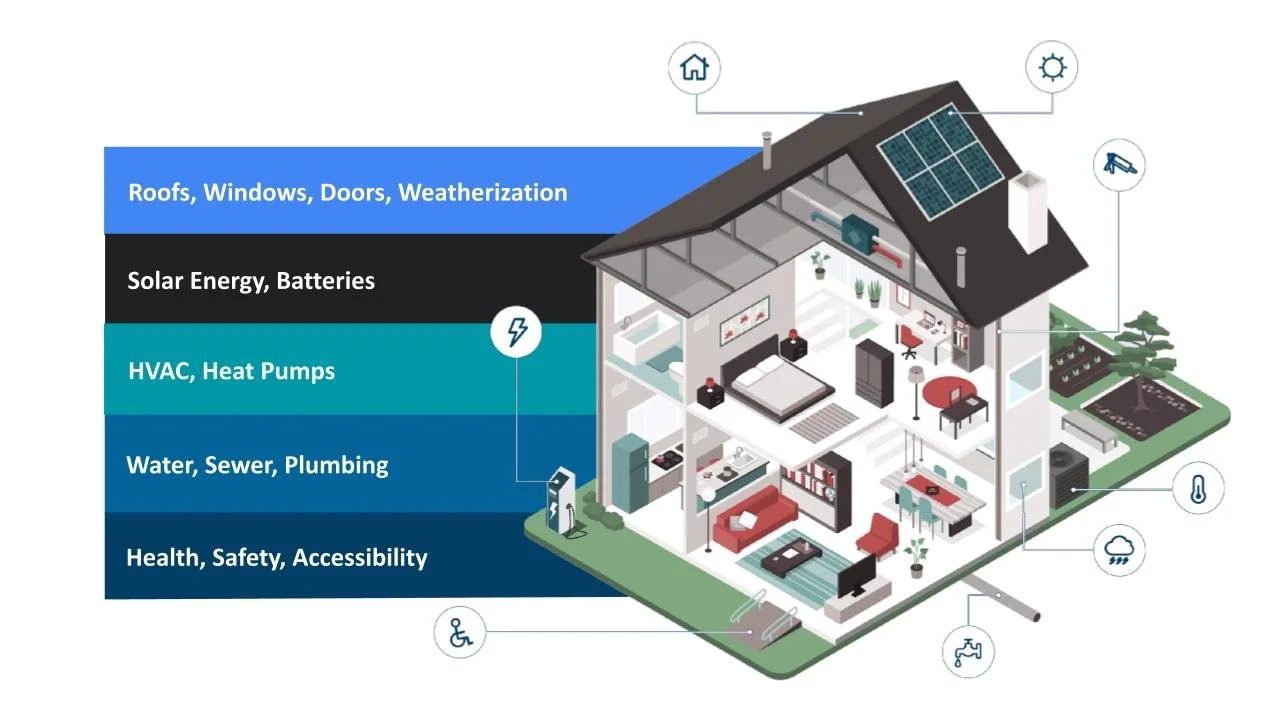 Roofs, Windows, Doors, Weatherization

Solar Energy, Batteries

HVAC, Heat Pumps

Water, Sewer, Plumbing

Health, Safety, Accessibility