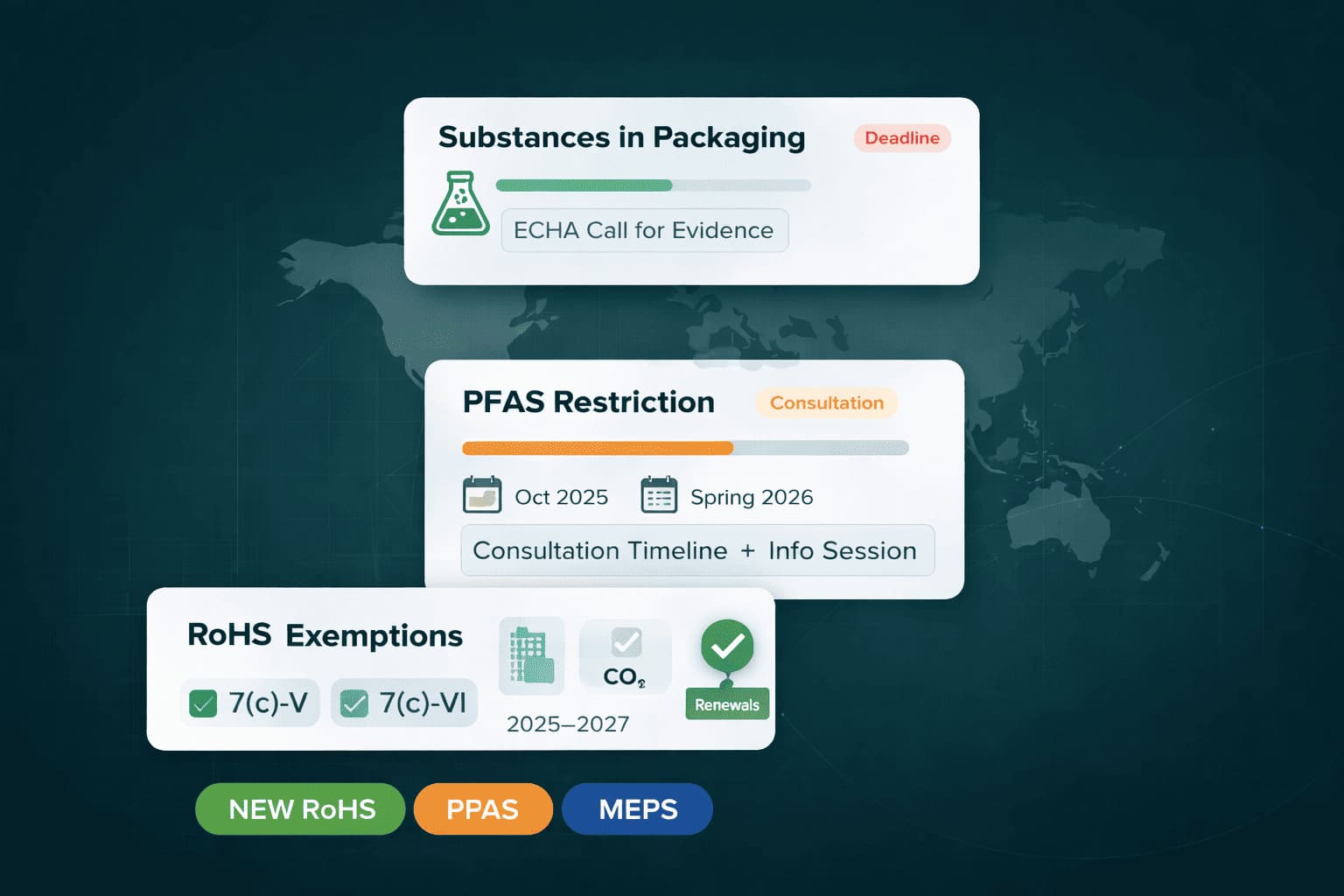 Substances in Packaging

Deadline

ECHA Call for Evidence

PFAS Restriction

Consultation

Oct 2025

Spring 2026

Consultation Timeline + Info Session

RoHS Exemptions

☑ 7(c)-V

☑ 7(c)-VI

$CO_2$

2025–2027

Renewals

NEW RoHS

PPAS

MEPS